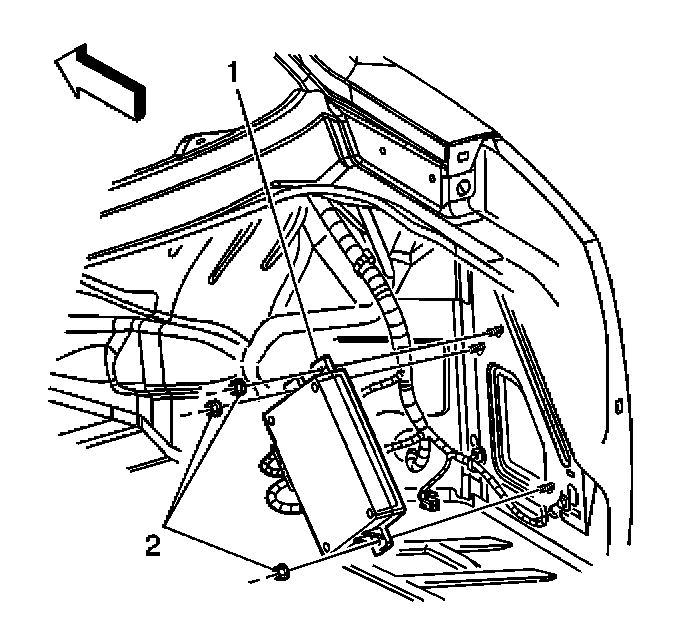 1

2