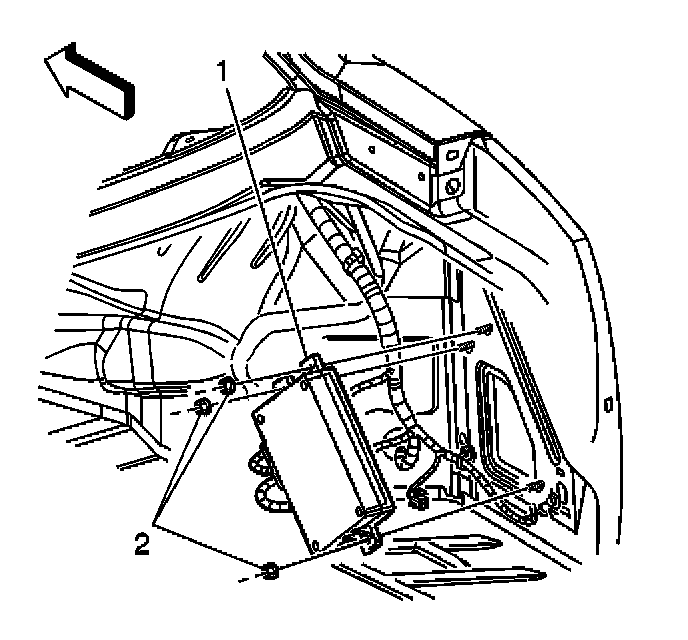 1
2