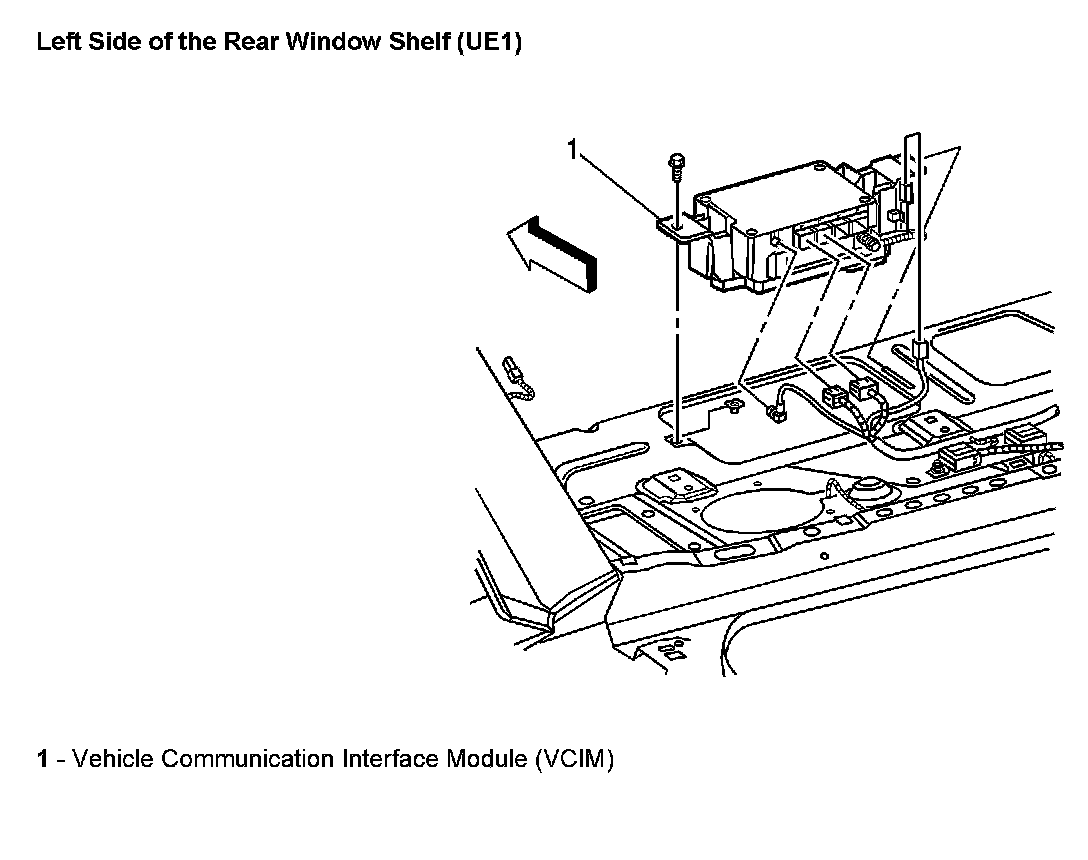 Left Side of the Rear Window Shelf (UE1)

1

1 - Vehicle Communication Interface Module (VCIM)