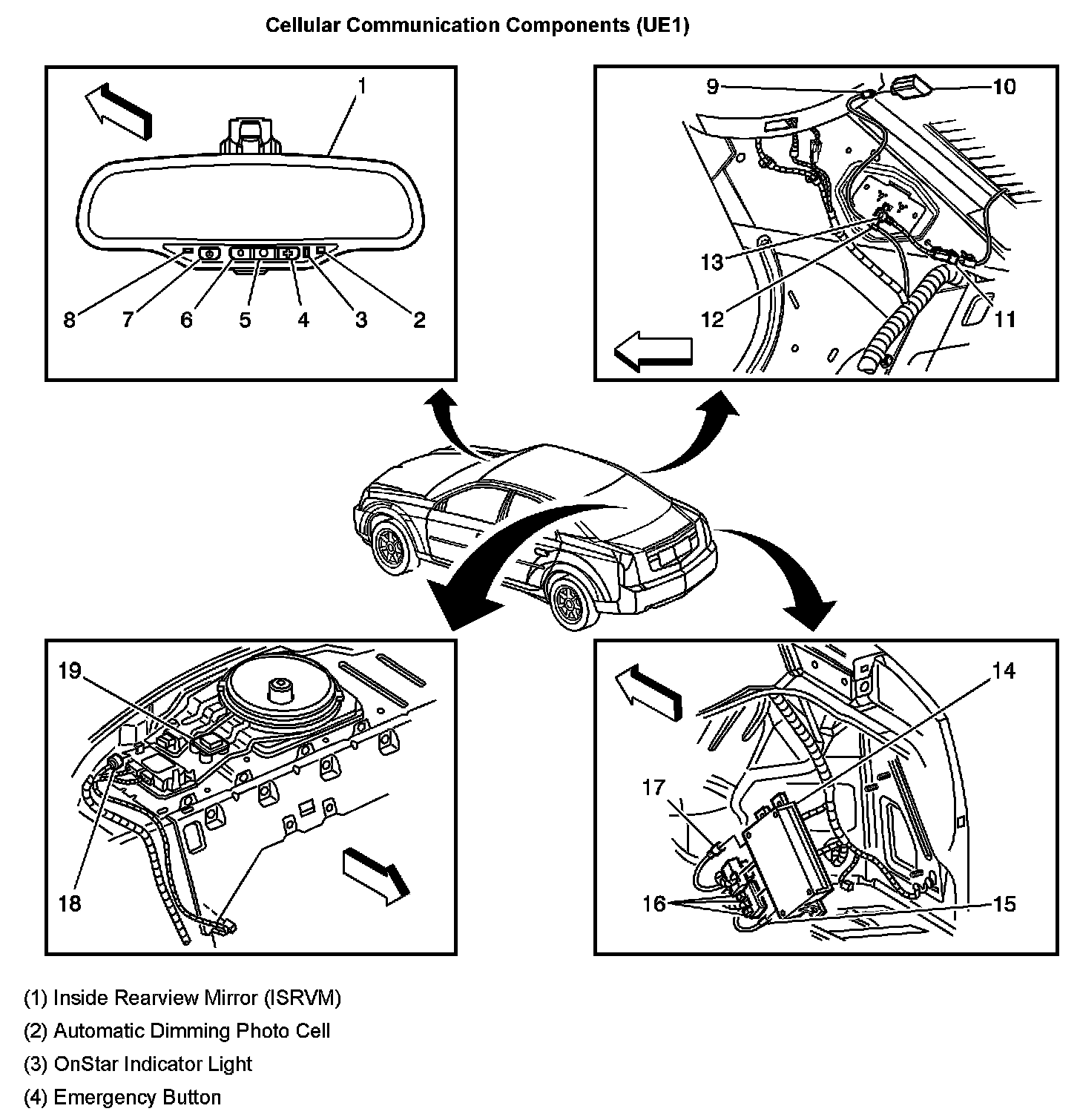 Cellular Communication Components (UE1)

1
8 7 6 5 4 3 2

9 10
13
12 11

19
18

14
17
16 15

(1) Inside Rearview Mirror (ISRVM)

(2) Automatic Dimming Photo Cell

(3) OnStar Indicator Light

(4) Emergency Button