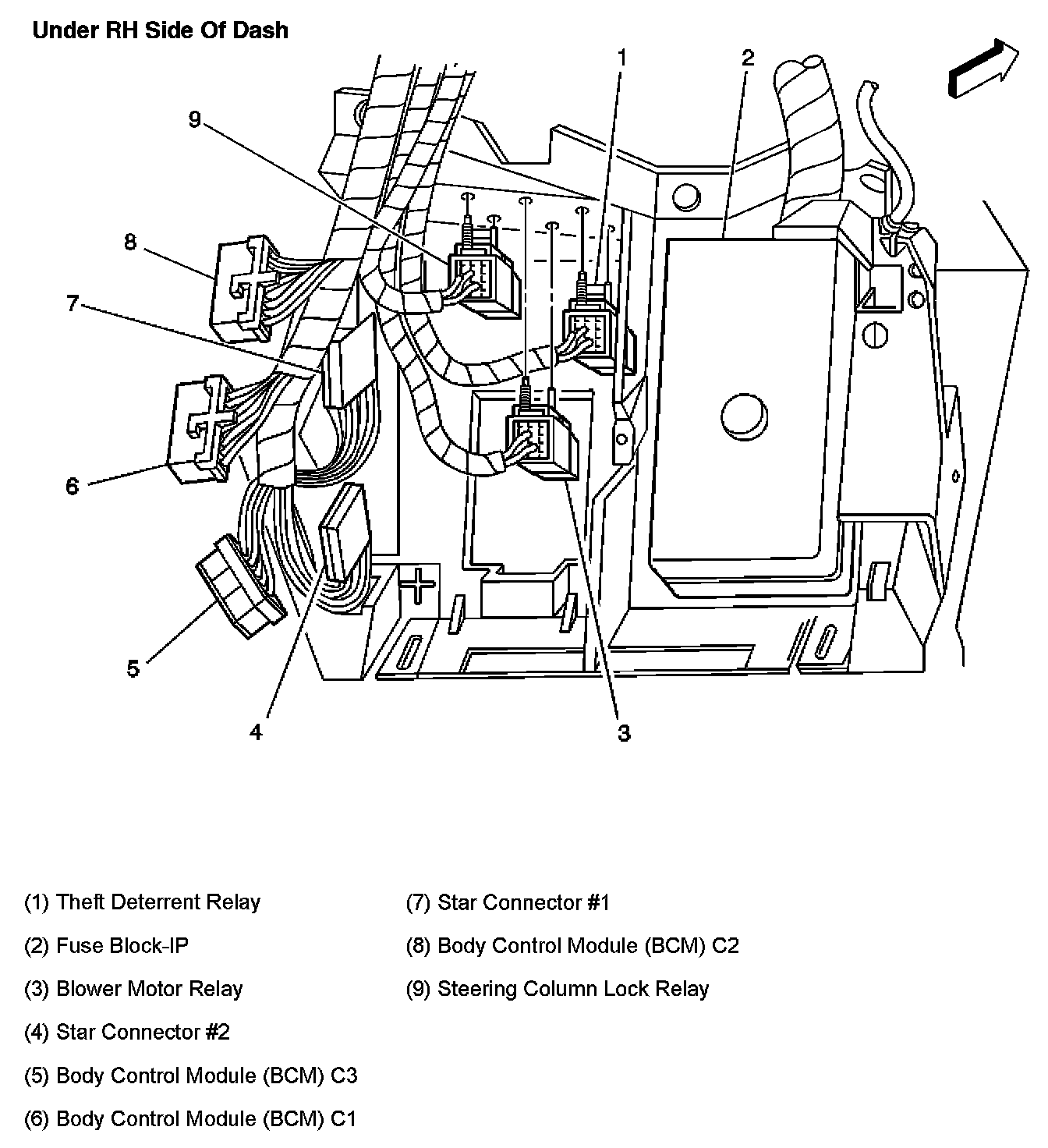 Under RH Side Of Dash

1
2
9
8
7
6
5
4
3

(1) Theft Deterrent Relay

(2) Fuse Block-IP

(3) Blower Motor Relay

(4) Star Connector #2

(5) Body Control Module (BCM) C3

(6) Body Control Module (BCM) C1

(7) Star Connector #1

(8) Body Control Module (BCM) C2

(9) Steering Column Lock Relay