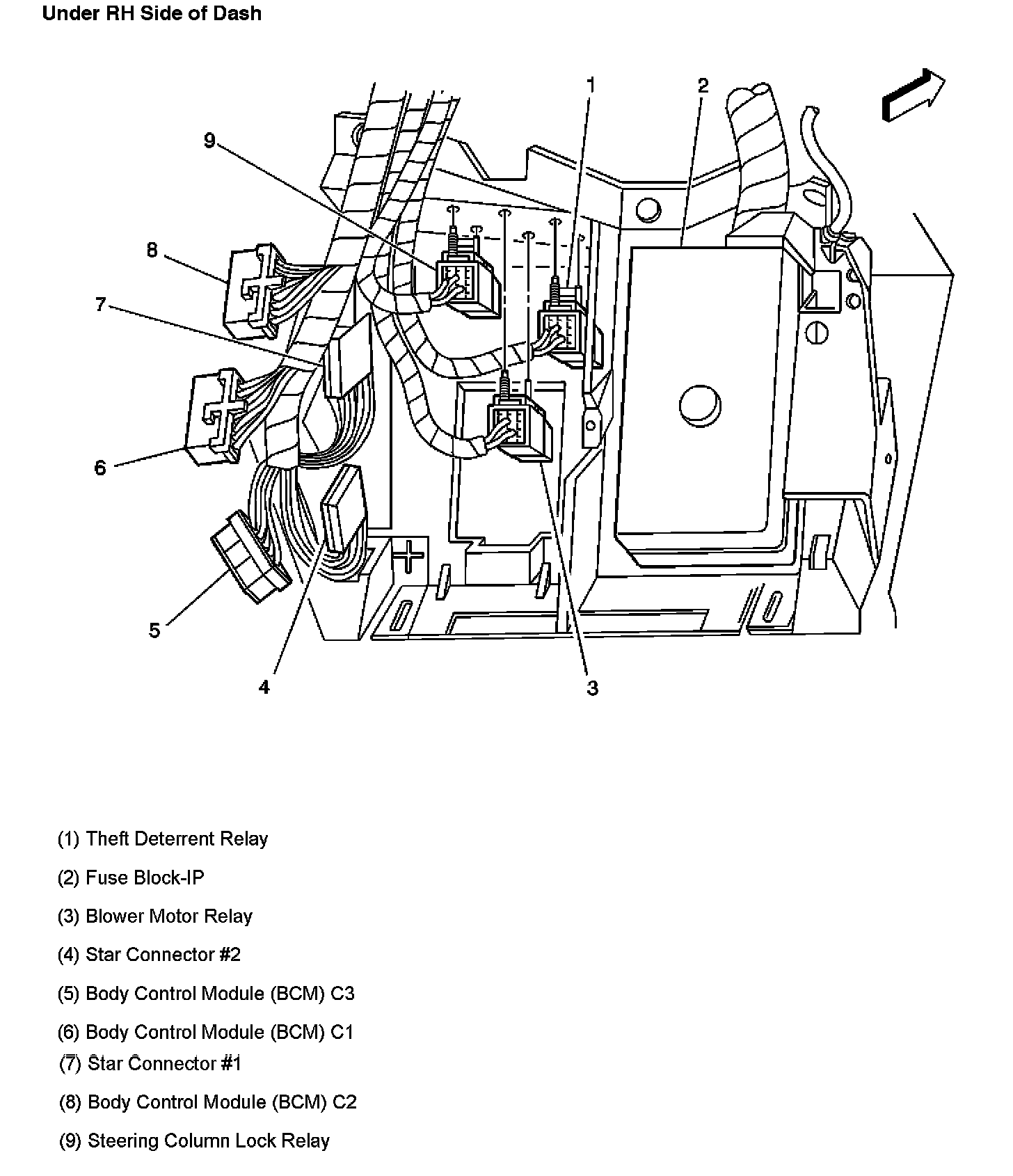 Under RH Side of Dash

1
2
9
8
7
6
5
4
3

(1) Theft Deterrent Relay

(2) Fuse Block-IP

(3) Blower Motor Relay

(4) Star Connector #2

(5) Body Control Module (BCM) C3

(6) Body Control Module (BCM) C1

(7) Star Connector #1

(8) Body Control Module (BCM) C2

(9) Steering Column Lock Relay