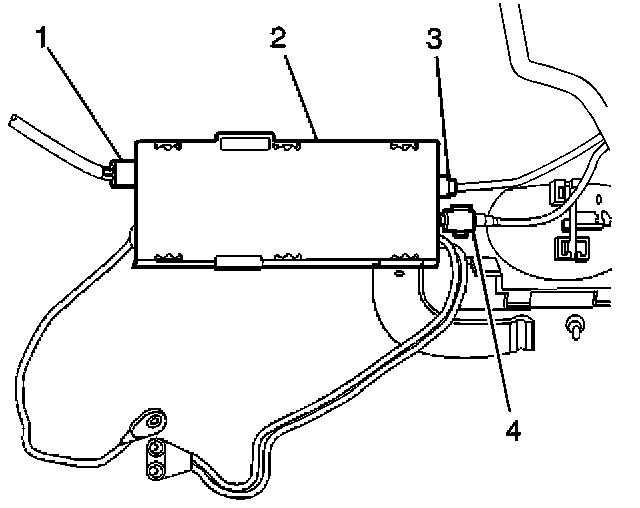 1
2
3
4