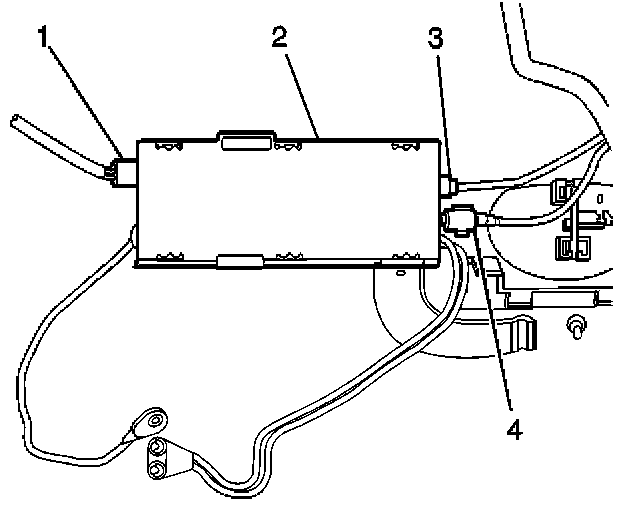 1
2
3
4