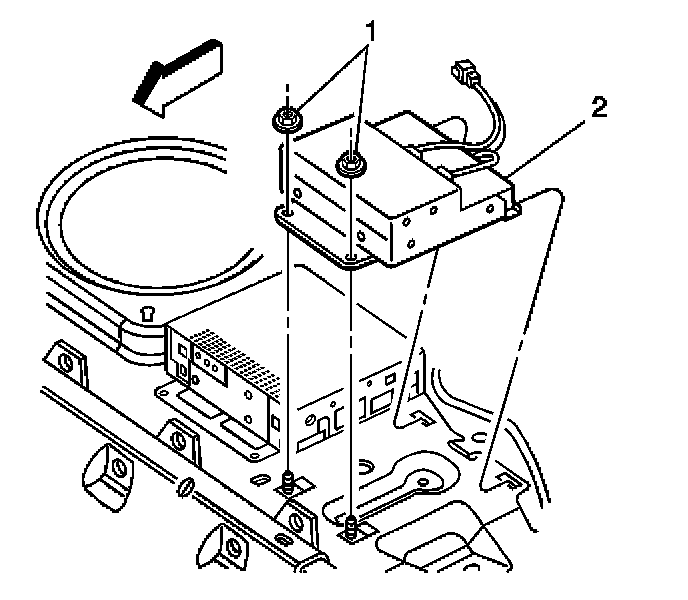 1
2