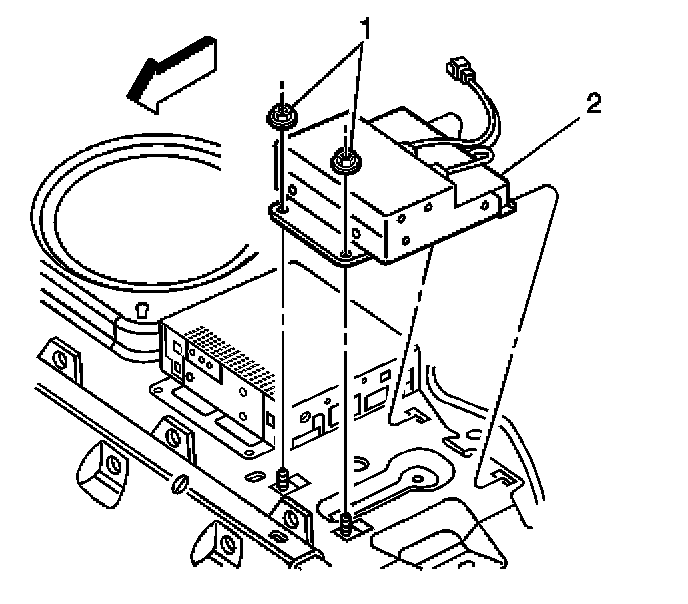 1
2