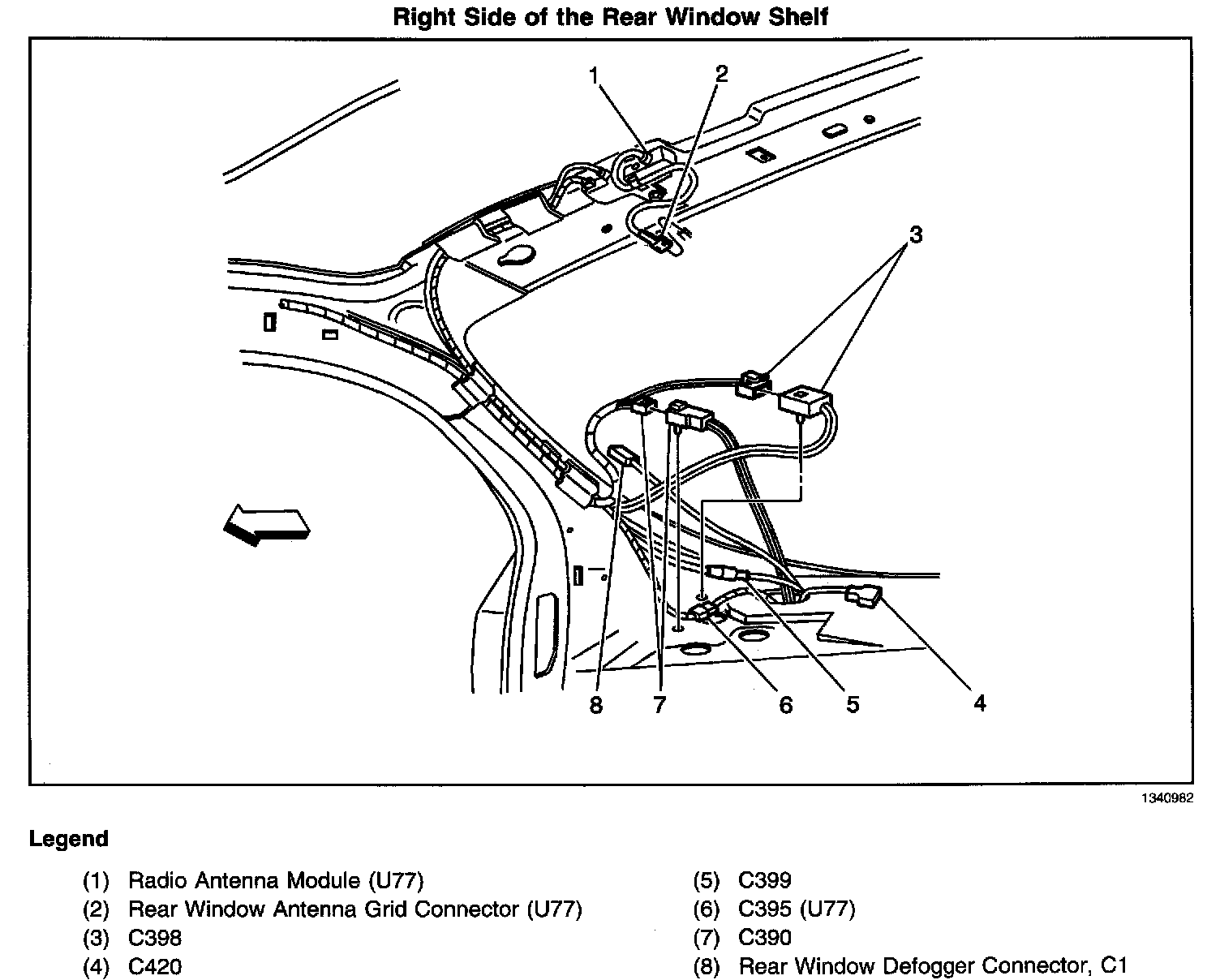 Right Side of the Rear Window Shelf

1
2
3
8
7
6
5
4

1340982

Legend

(1) Radio Antenna Module (U77)
(2) Rear Window Antenna Grid Connector (U77)
(3) C398
(4) C420

(5) C399
(6) C395 (U77)
(7) C390
(8) Rear Window Defogger Connector, C1