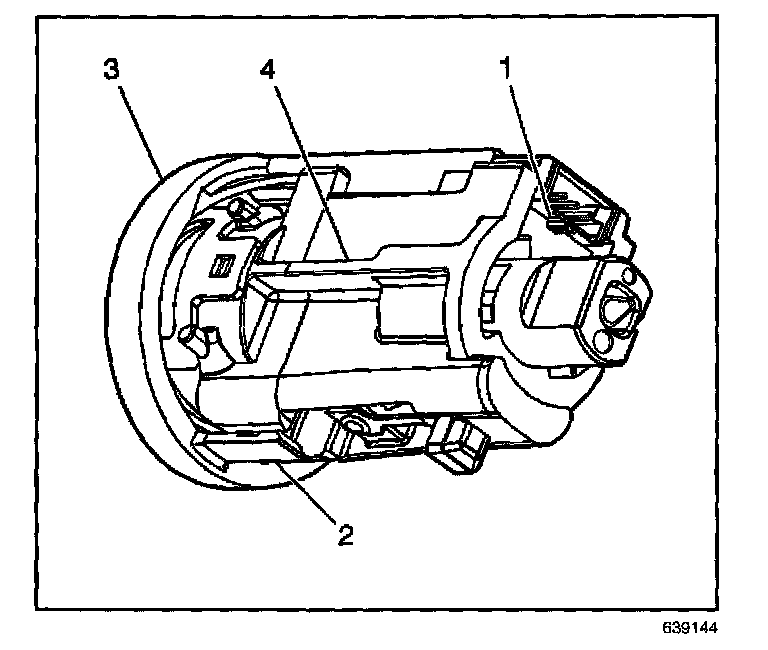 3
4
1
2
639144