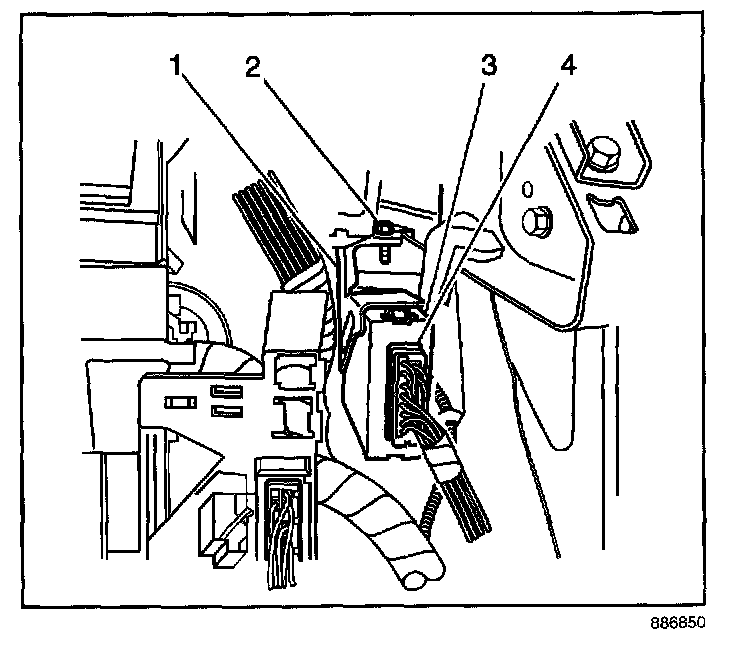 1
2
3
4
886850