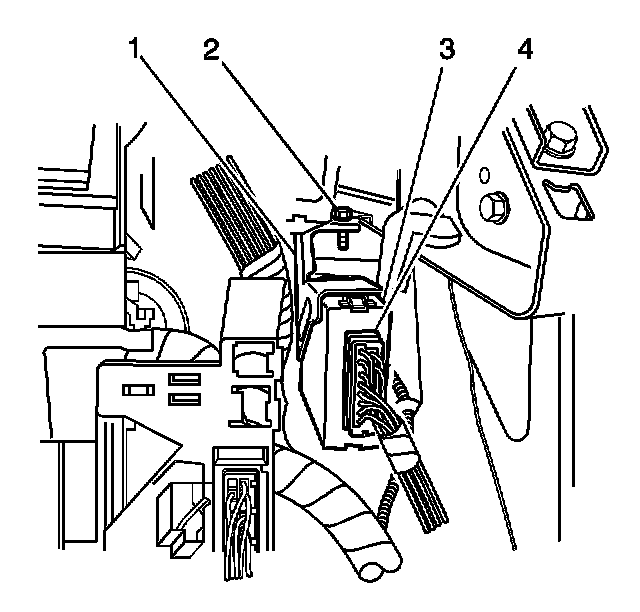 1
2
3
4