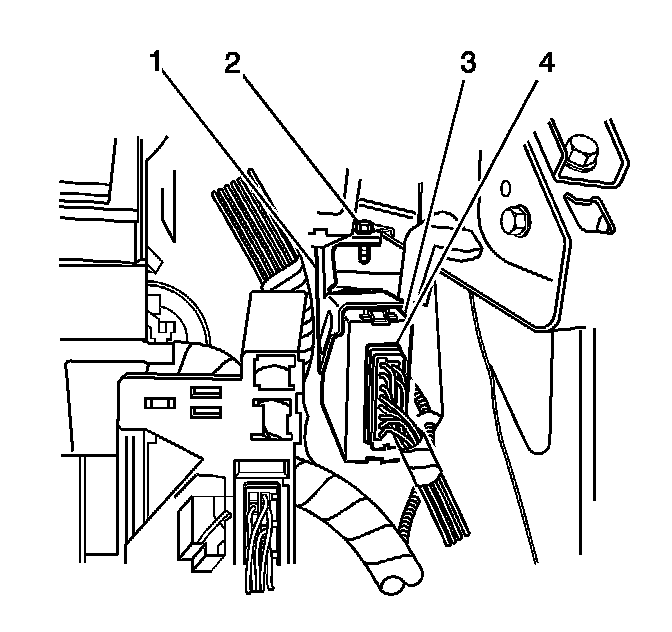 1 2 3 4