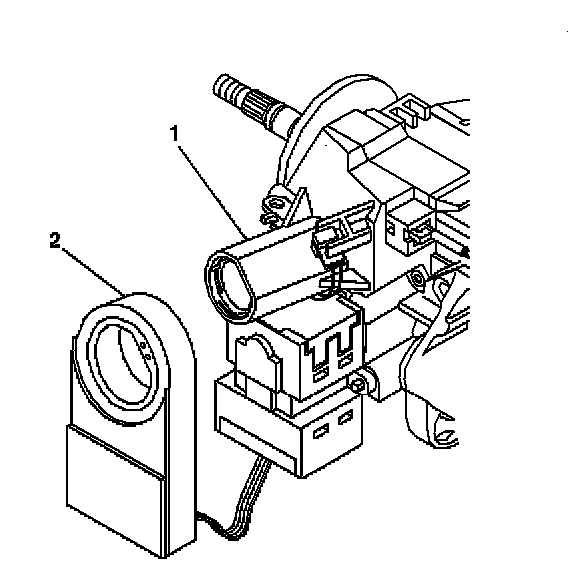 1

2