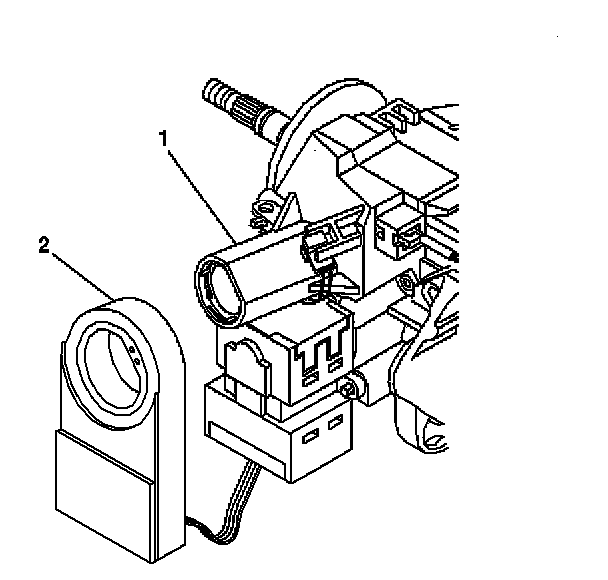 1

2