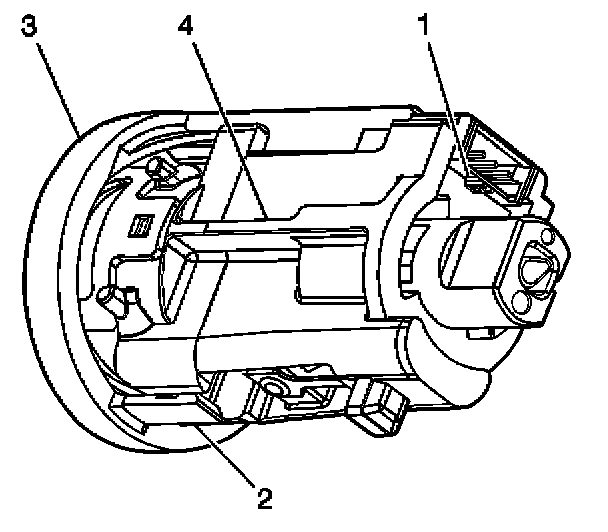 3
4
1
2