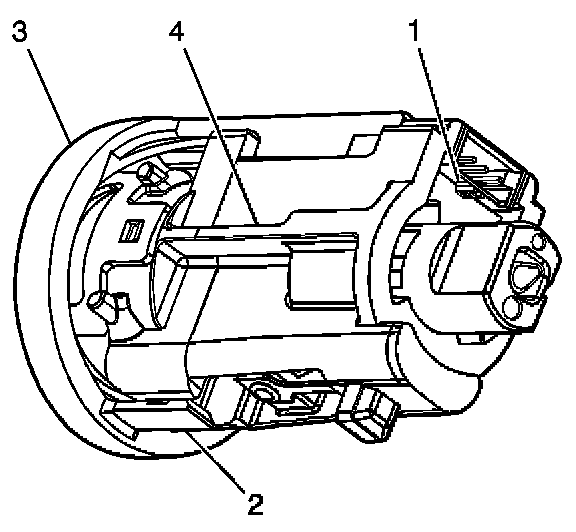 3
4
1
2