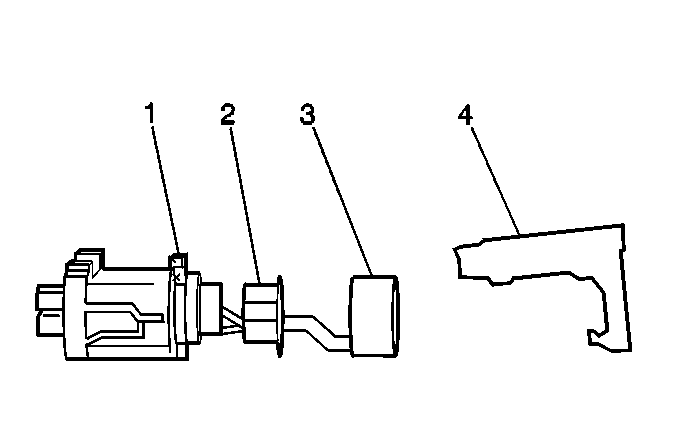 1
2
3
4