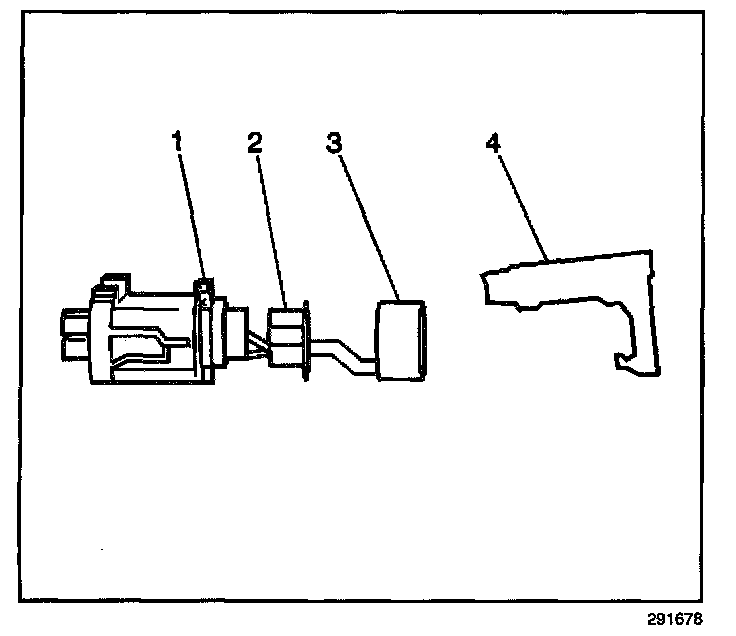 1
2
3
4

291678