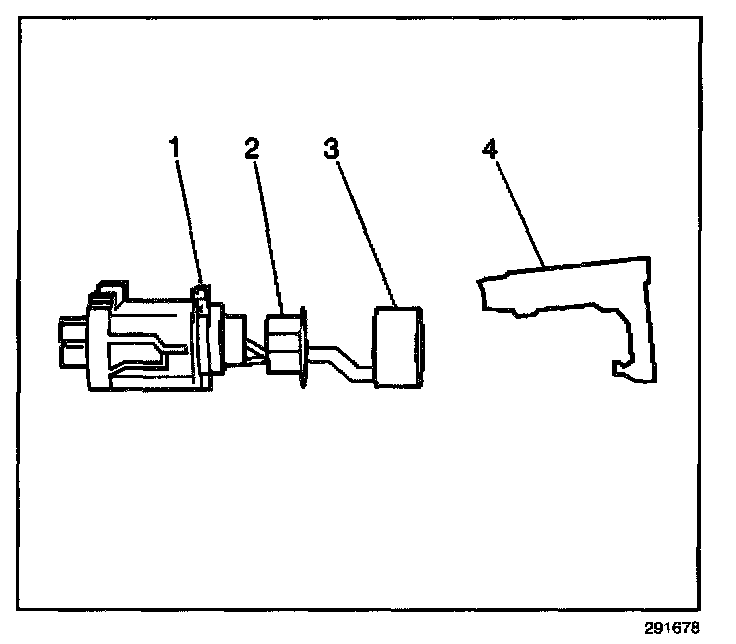 1
2
3
4
291678