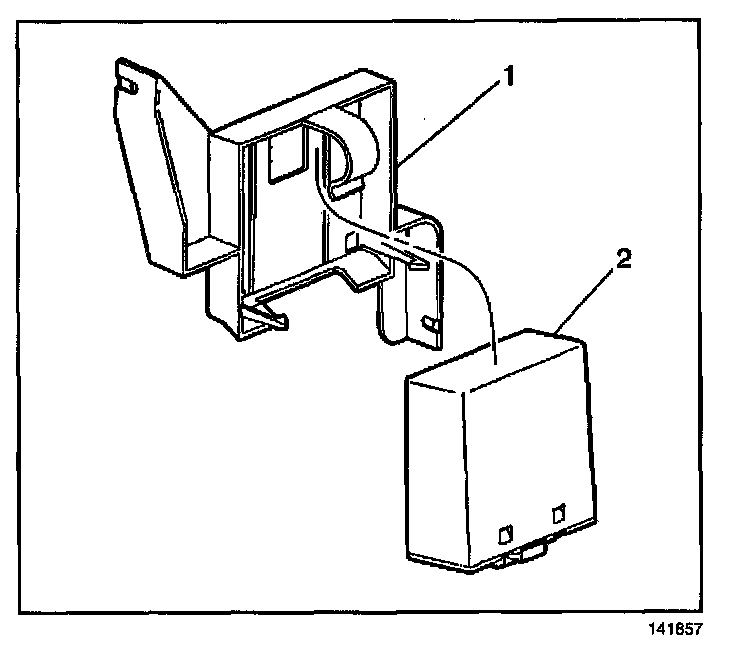 1
2
141857