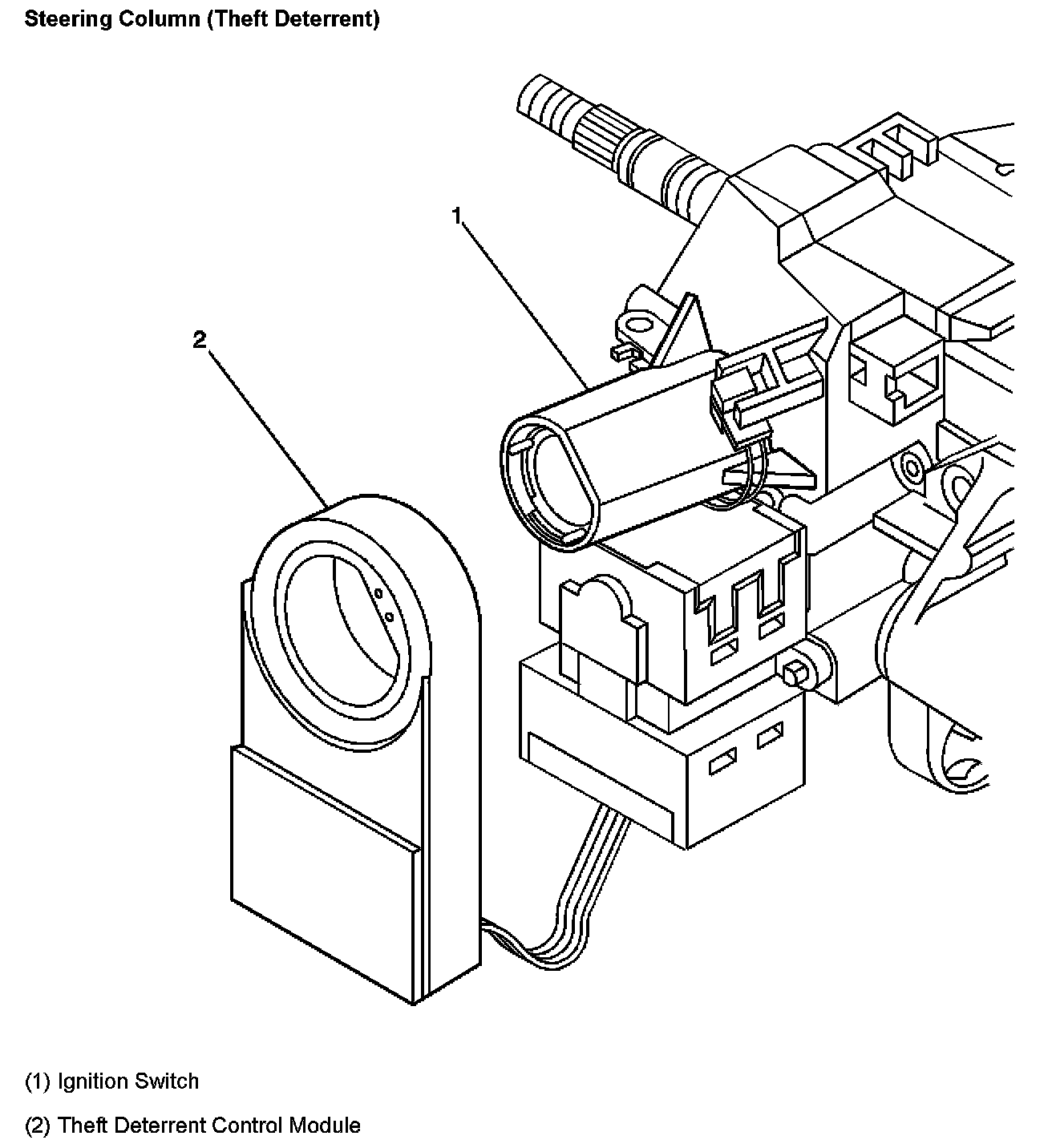 Steering Column (Theft Deterrent)

1

2

(1) Ignition Switch

(2) Theft Deterrent Control Module