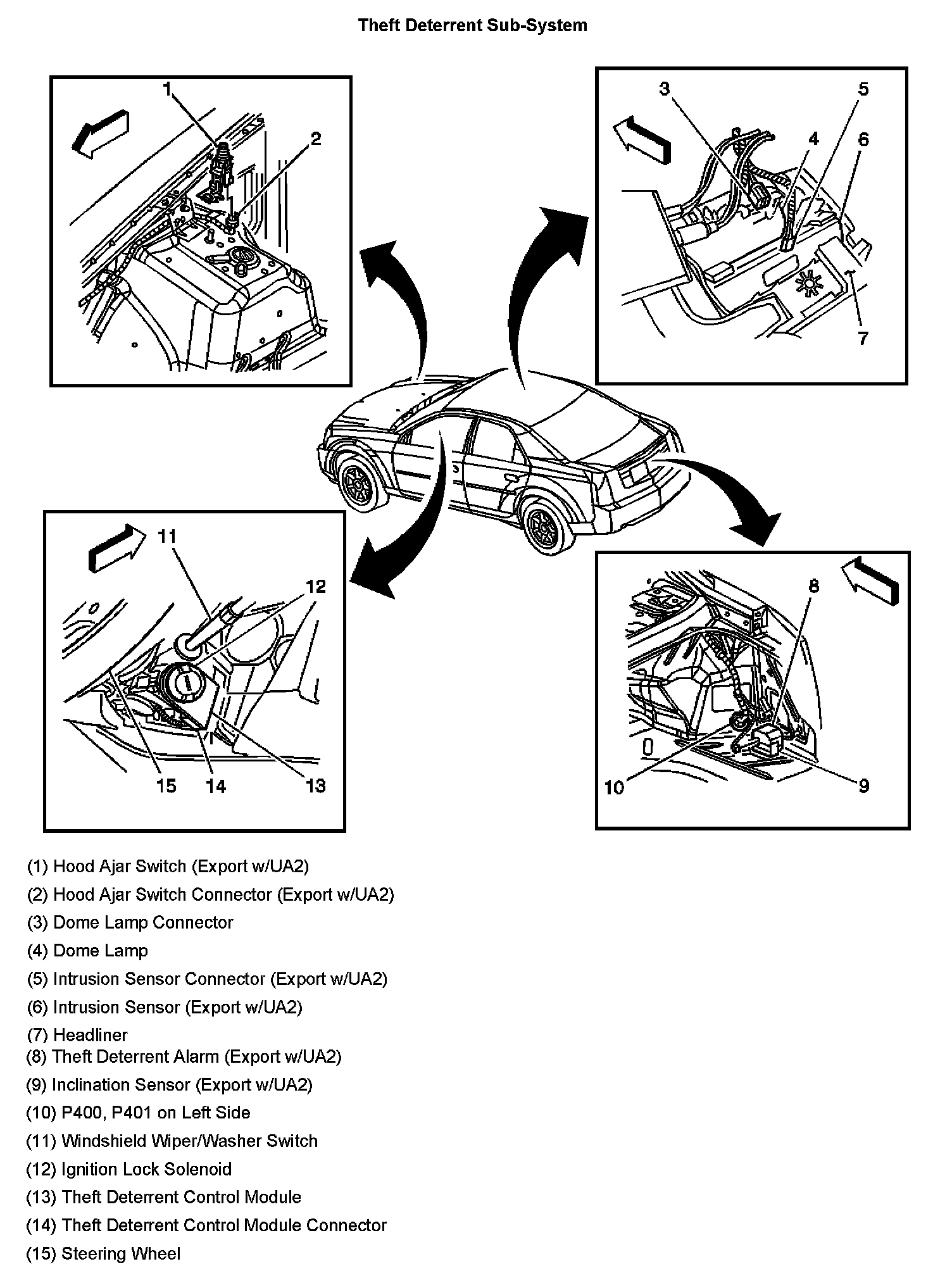 Theft Deterrent Sub-System

1
2

3
5
4
6
7

11
12
15
14
13

8
10
9

(1) Hood Ajar Switch (Export w/UA2)

(2) Hood Ajar Switch Connector (Export w/UA2)

(3) Dome Lamp Connector

(4) Dome Lamp

(5) Intrusion Sensor Connector (Export w/UA2)

(6) Intrusion Sensor (Export w/UA2)

(7) Headliner

(8) Theft Deterrent Alarm (Export w/UA2)

(9) Inclination Sensor (Export w/UA2)

(10) P400, P401 on Left Side

(11) Windshield Wiper/Washer Switch

(12) Ignition Lock Solenoid

(13) Theft Deterrent Control Module

(14) Theft Deterrent Control Module Connector

(15) Steering Wheel