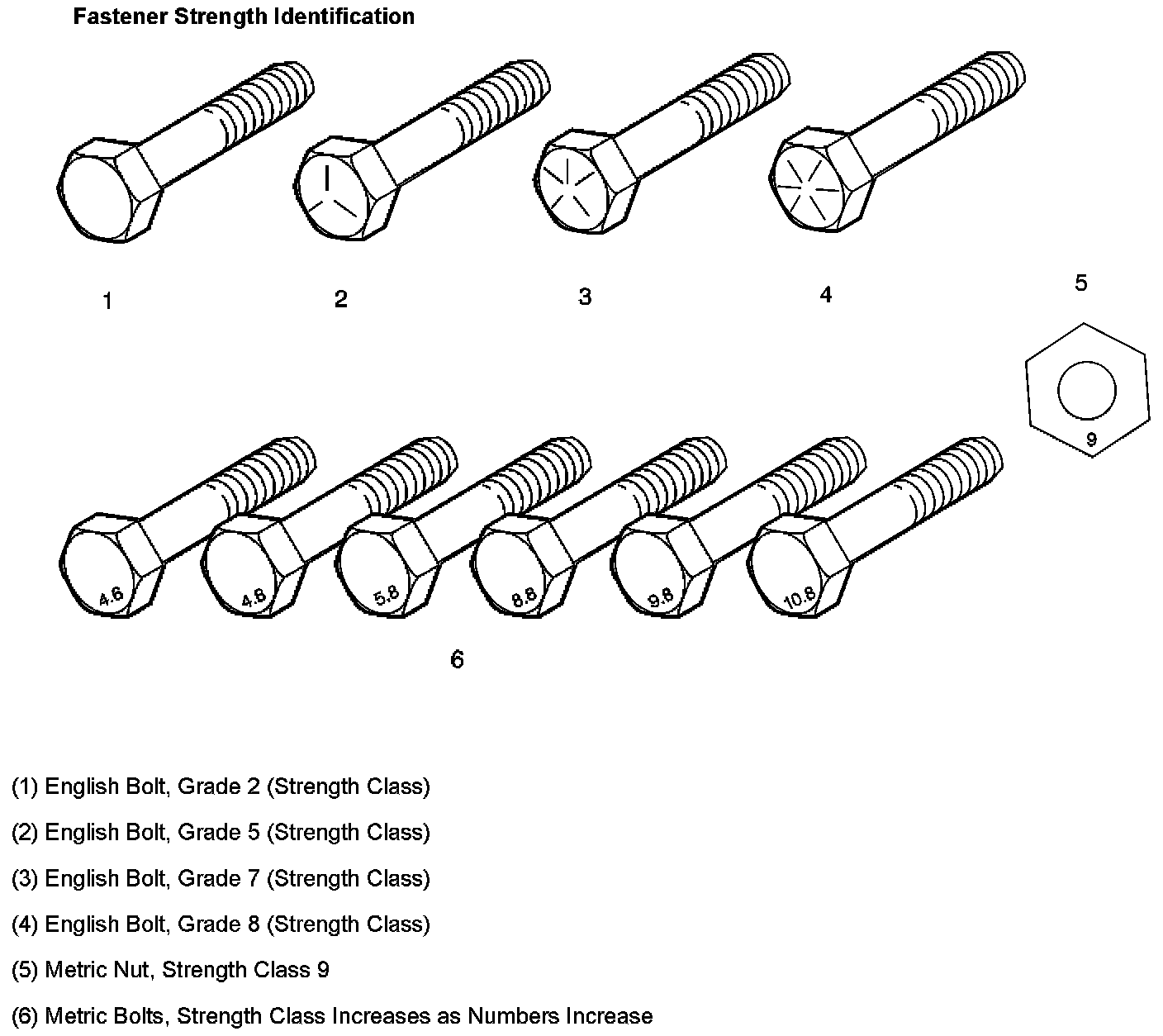 Fastener Strength Identification

1

2

3

4

5

9

4.6

4.8

5.8

8.8

9.8

10.8

6

(1) English Bolt, Grade 2 (Strength Class)

(2) English Bolt, Grade 5 (Strength Class)

(3) English Bolt, Grade 7 (Strength Class)

(4) English Bolt, Grade 8 (Strength Class)

(5) Metric Nut, Strength Class 9

(6) Metric Bolts, Strength Class Increases as Numbers Increase