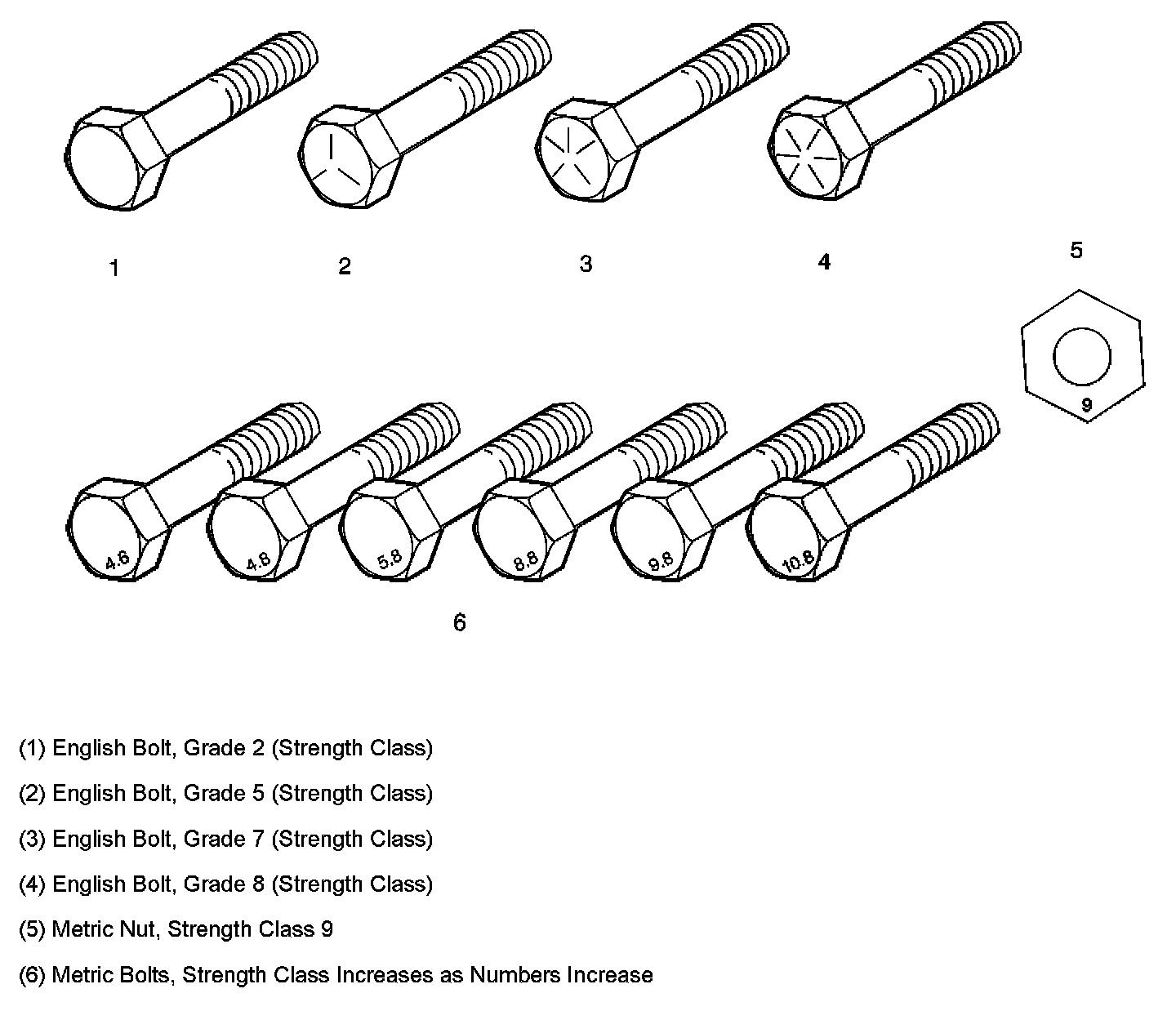 1

2

3

4

5

9

4.6

4.8

5.8

8.8

9.8

10.8

6

(1) English Bolt, Grade 2 (Strength Class)

(2) English Bolt, Grade 5 (Strength Class)

(3) English Bolt, Grade 7 (Strength Class)

(4) English Bolt, Grade 8 (Strength Class)

(5) Metric Nut, Strength Class 9

(6) Metric Bolts, Strength Class Increases as Numbers Increase