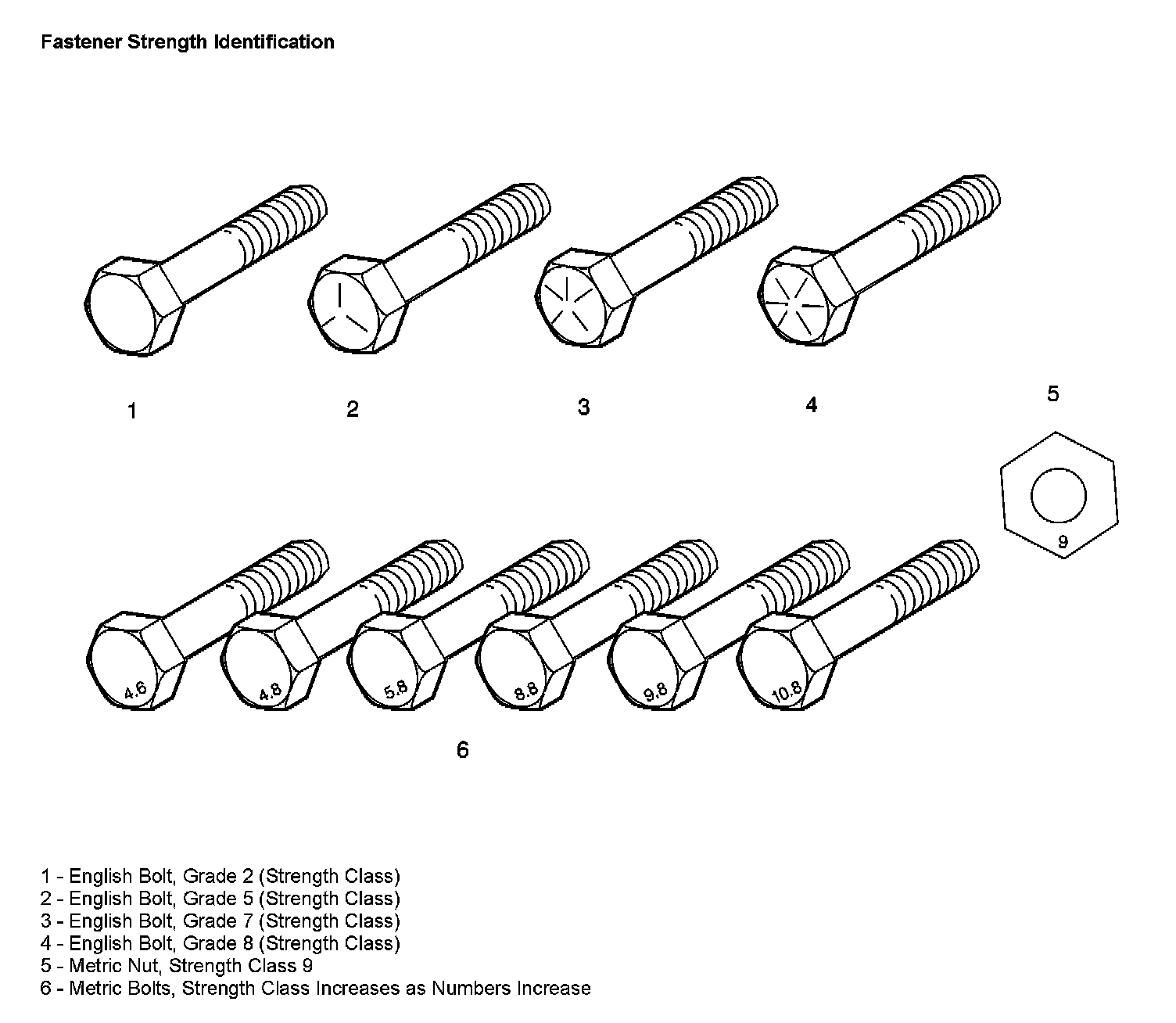 Fastener Strength Identification

1

2

3

4

5

9

4.6

4.8

5.8

8.8

9.8

10.8

6

1 - English Bolt, Grade 2 (Strength Class)
2 - English Bolt, Grade 5 (Strength Class)
3 - English Bolt, Grade 7 (Strength Class)
4 - English Bolt, Grade 8 (Strength Class)
5 - Metric Nut, Strength Class 9
6 - Metric Bolts, Strength Class Increases as Numbers Increase