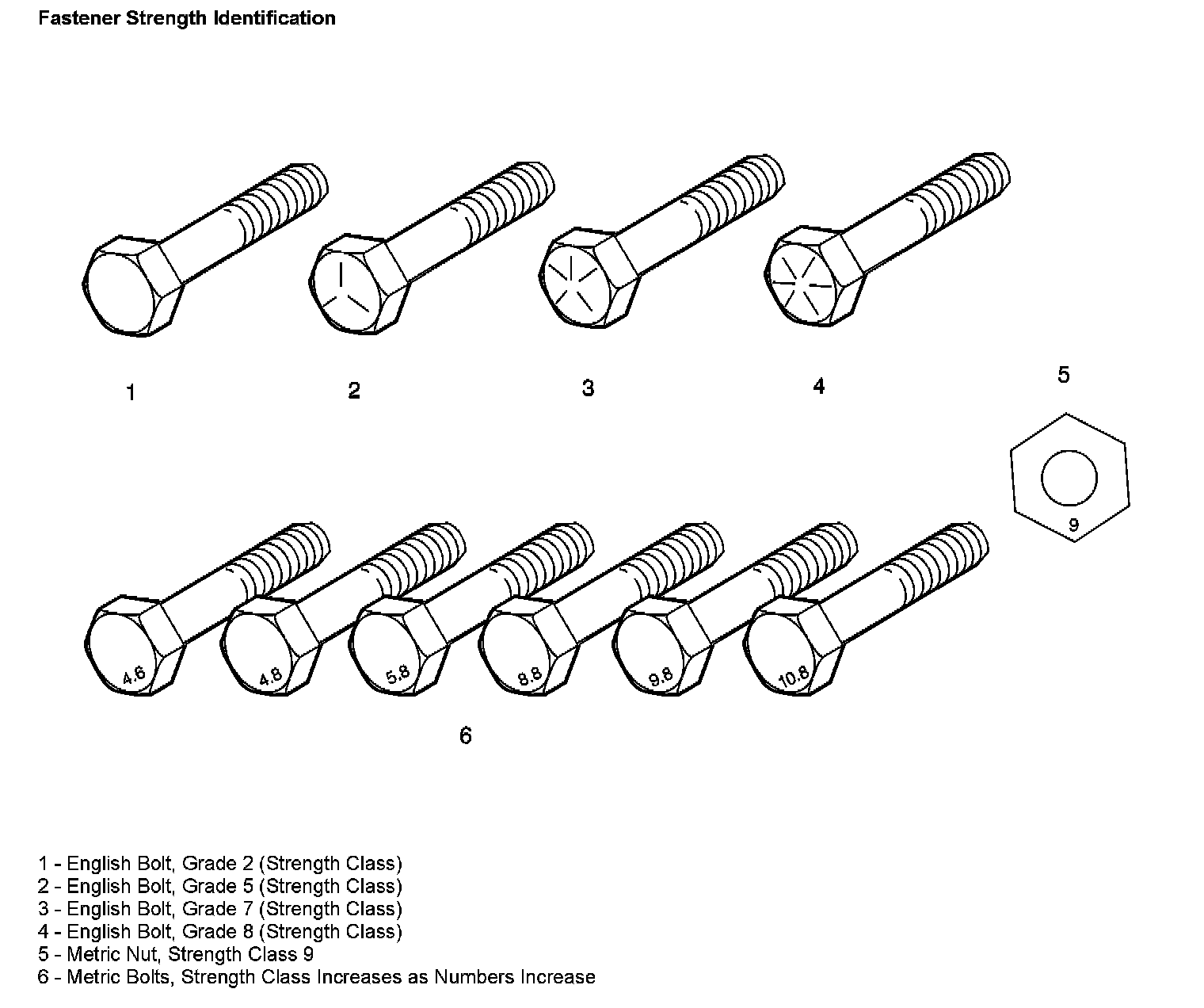 Fastener Strength Identification

1

2

3

4

5

9

4.6

4.8

5.8

8.8

9.8

10.8

6

1 - English Bolt, Grade 2 (Strength Class)
2 - English Bolt, Grade 5 (Strength Class)
3 - English Bolt, Grade 7 (Strength Class)
4 - English Bolt, Grade 8 (Strength Class)
5 - Metric Nut, Strength Class 9
6 - Metric Bolts, Strength Class Increases as Numbers Increase