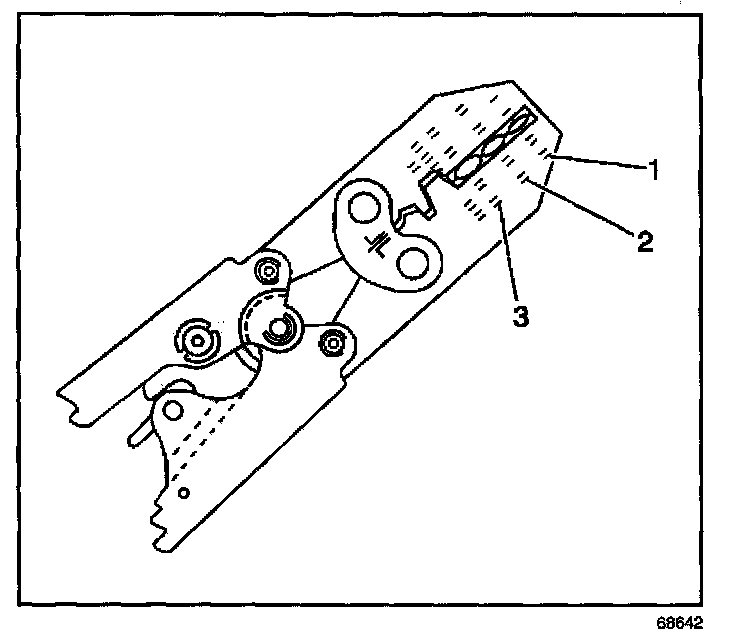 1
2
3
68642