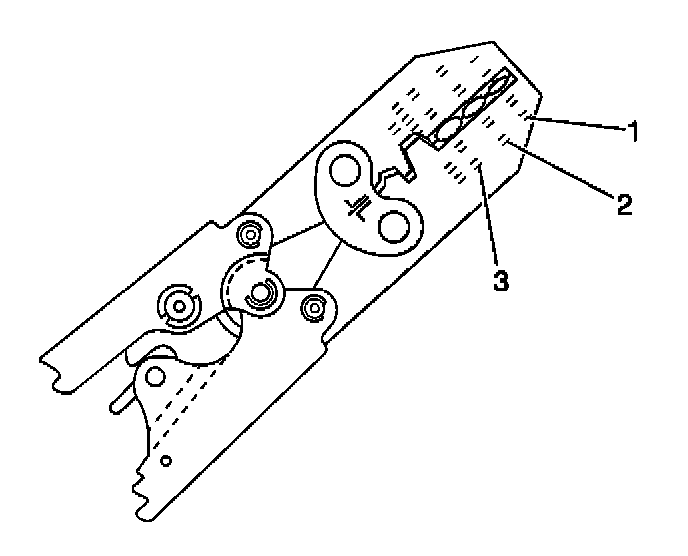 1
2
3