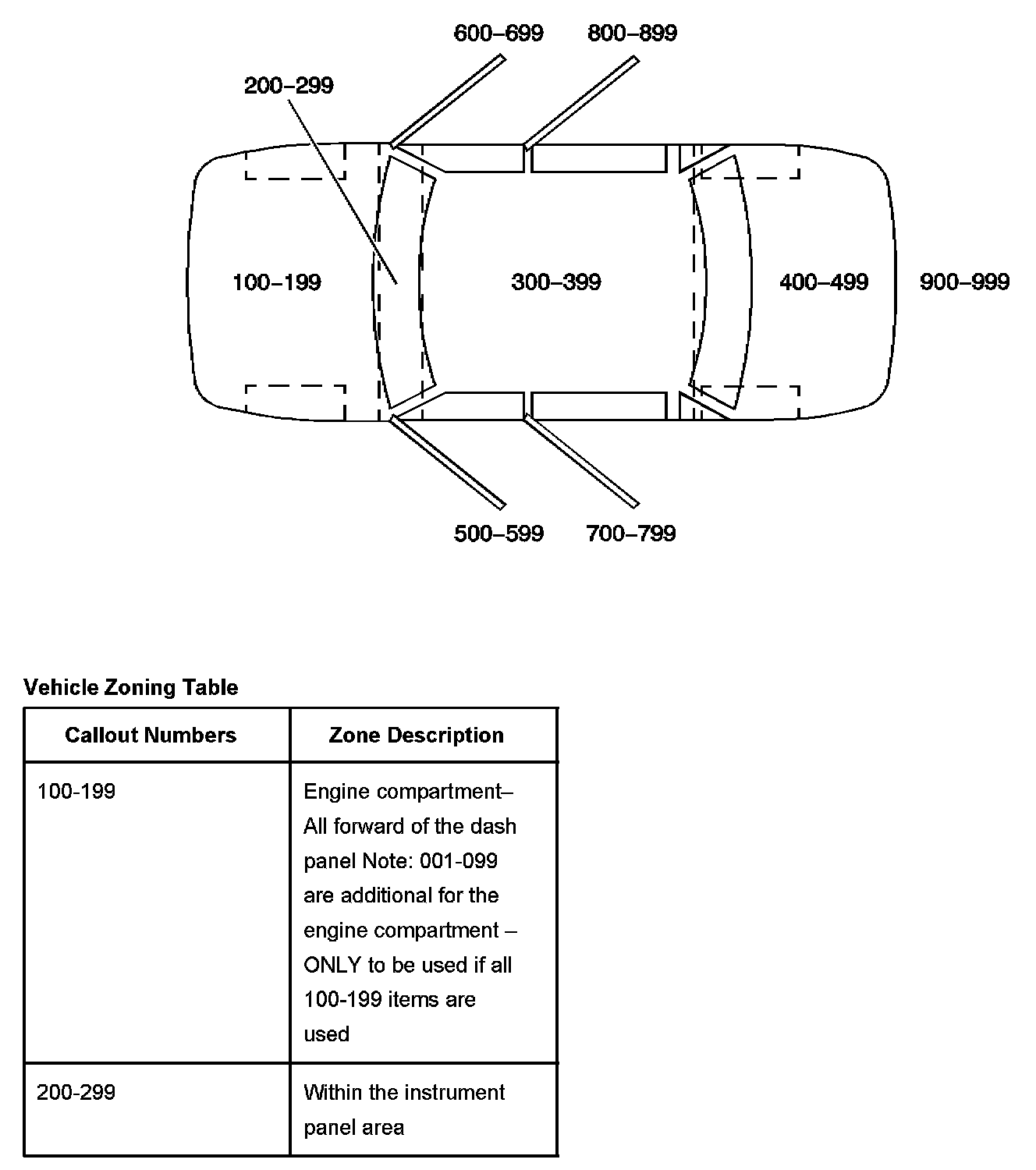 600–699
800–899
200–299
100–199
300–399
400–499
900–999
500–599
700–799

Vehicle Zoning Table

| Callout Numbers | Zone Description |
|---|---|
| 100-199 | Engine compartment– All forward of the dash panel Note: 001-099 are additional for the engine compartment – ONLY to be used if all 100-199 items are used |
| 200-299 | Within the instrument panel area |