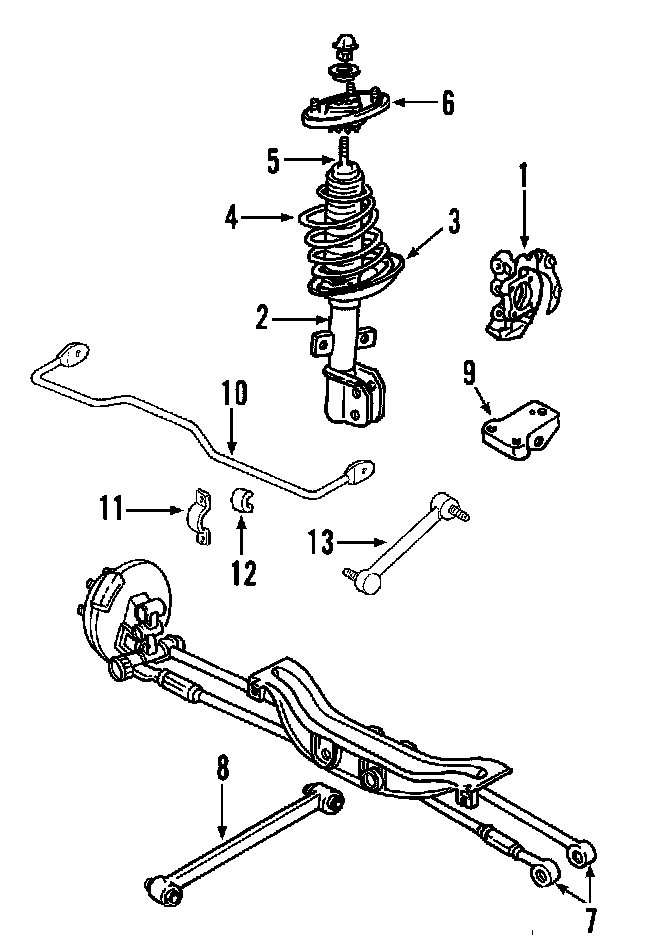 6
5
1
4
3
2
9
10
11
12
13
8
7