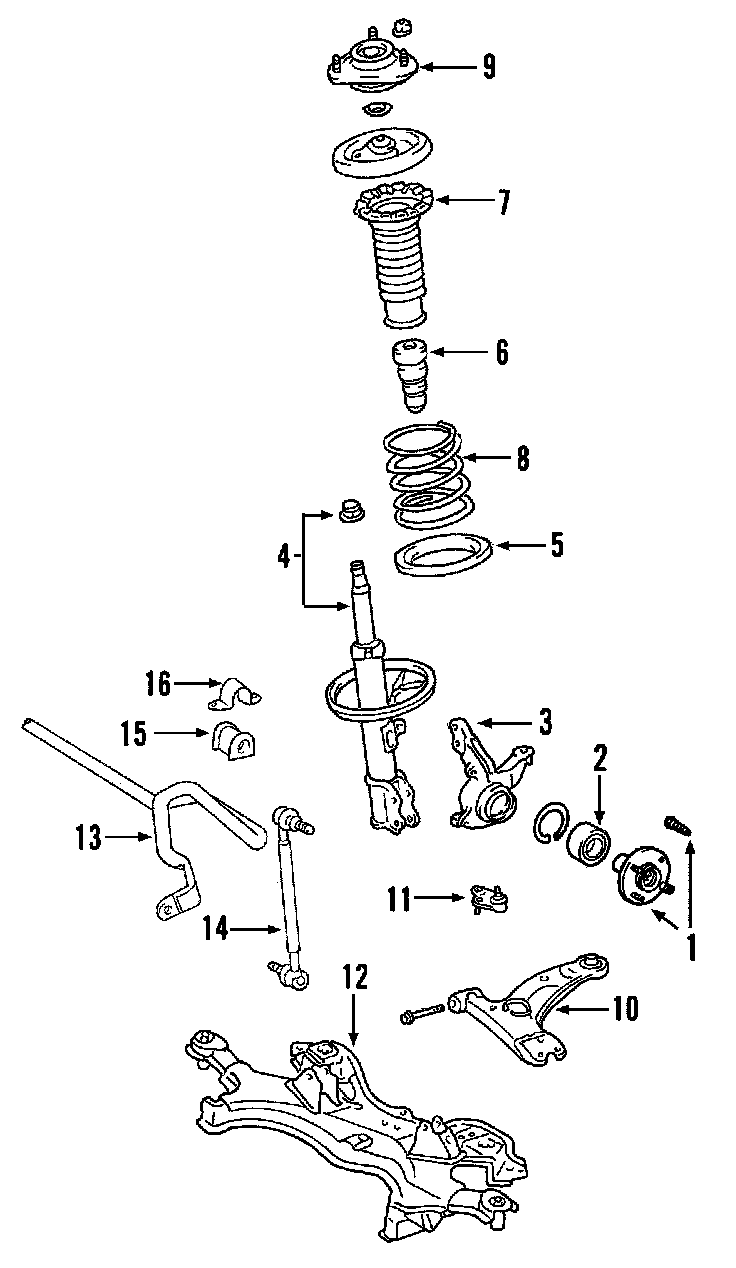 9
7
6
8
4
5
16
15
3
2
13
11
14
1
12
10