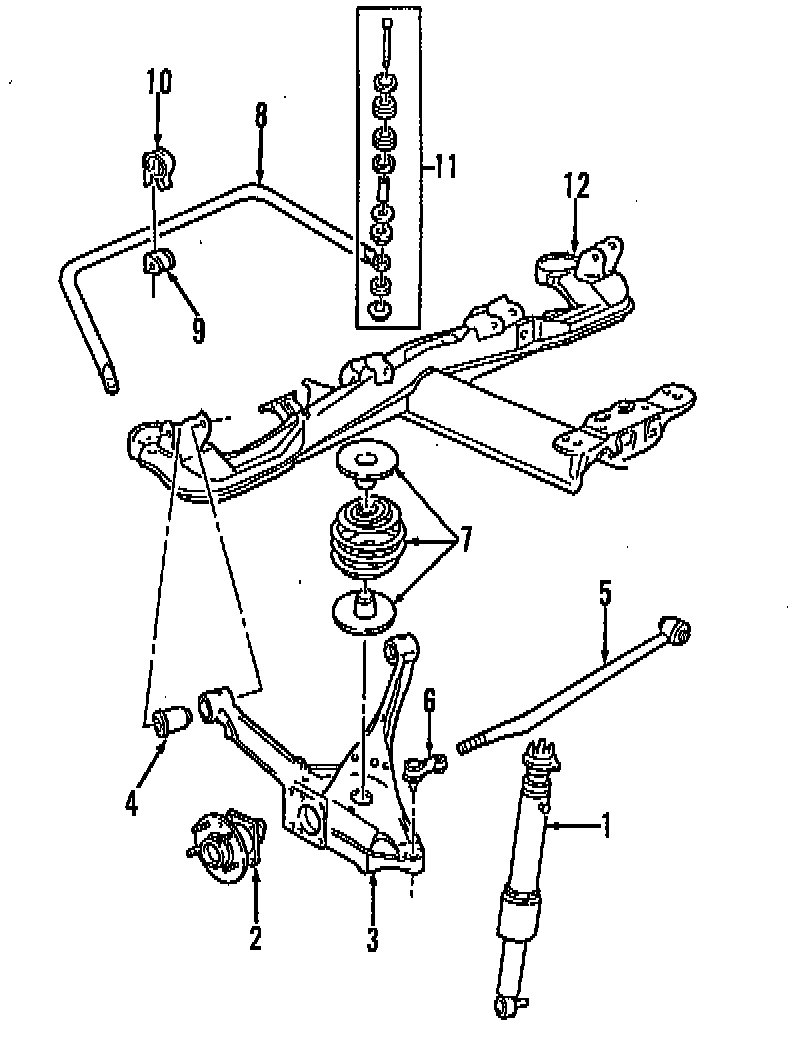 10
8
11
12
9
7
5
6
4
1
2
3