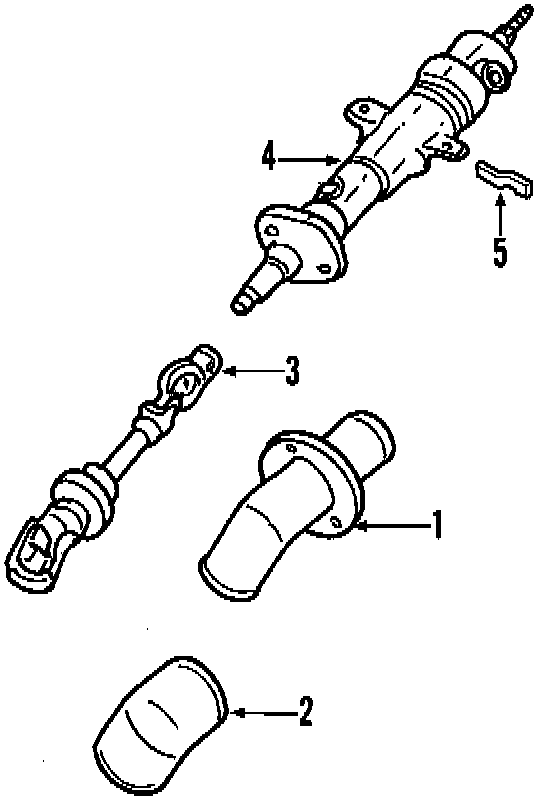 4
5
3
1
2