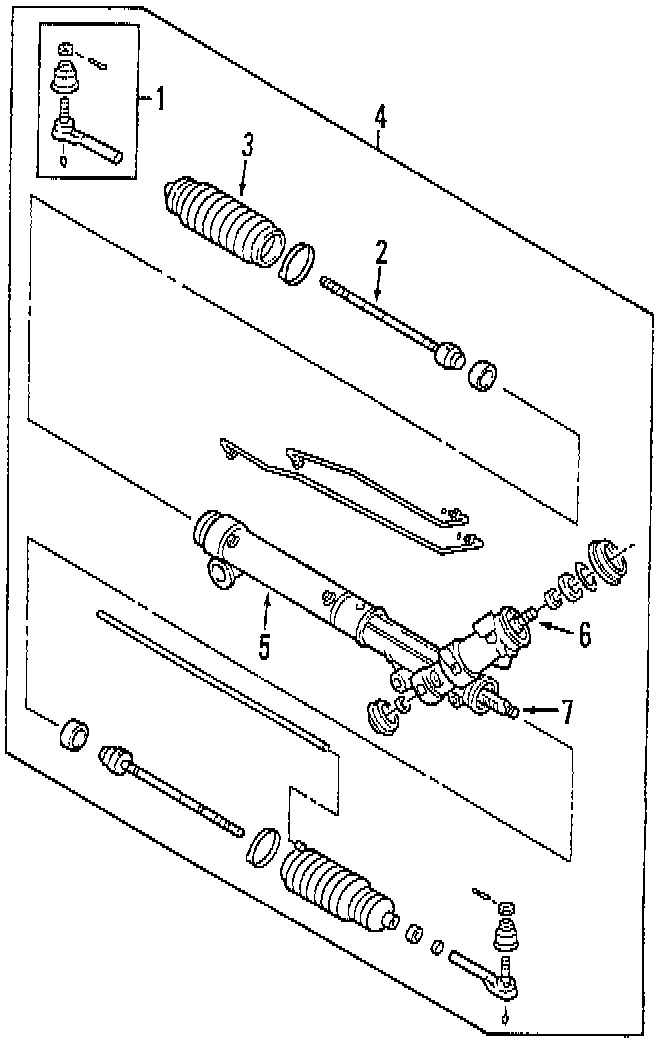 1
4
3
2
5
6
7