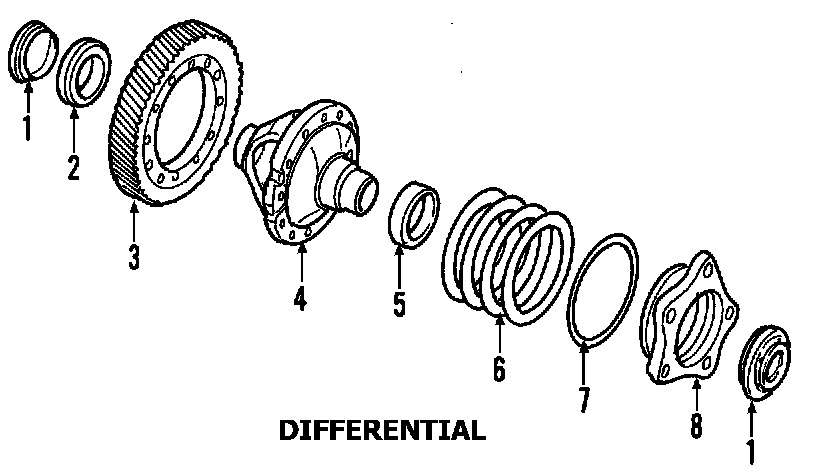 1
2
3
4
5
6
7
8
1

DIFFERENTIAL