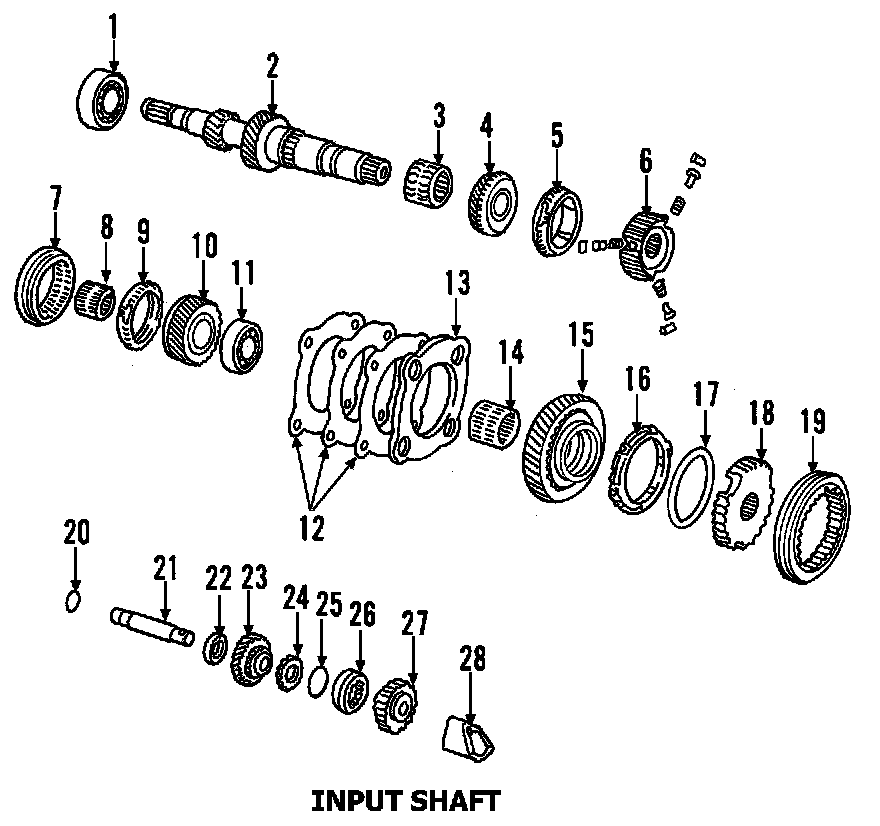 1
2
3
4
5
6
7
8
9
10
11
13
14
15
16
17
18
19
12
20
21
22
23
24
25
26
27
28

INPUT SHAFT