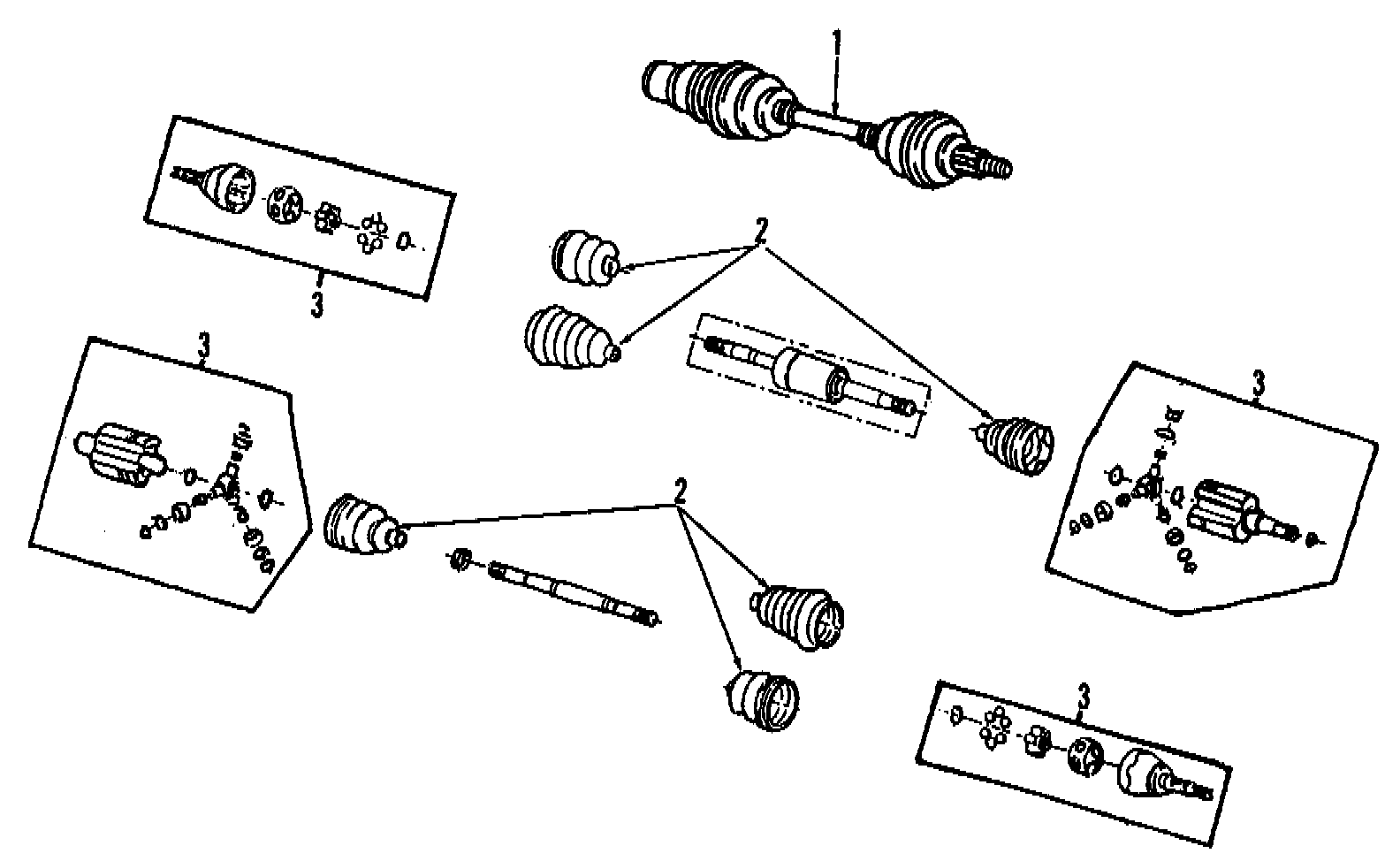 1
2
3
3
3
2
3