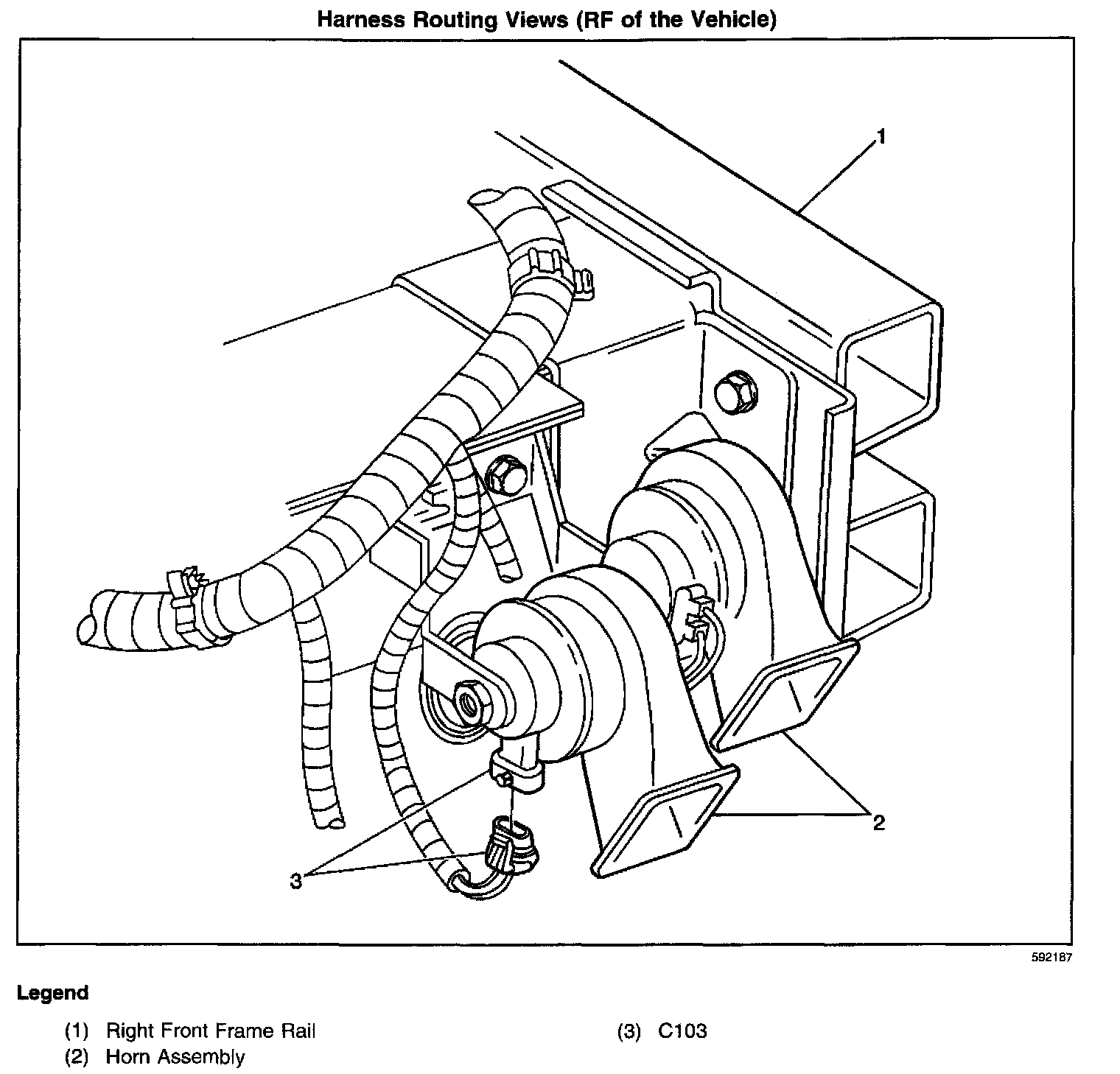 Harness Routing Views (RF of the Vehicle)

1

2

3

592187

Legend

(1) Right Front Frame Rail
(2) Horn Assembly
(3) C103