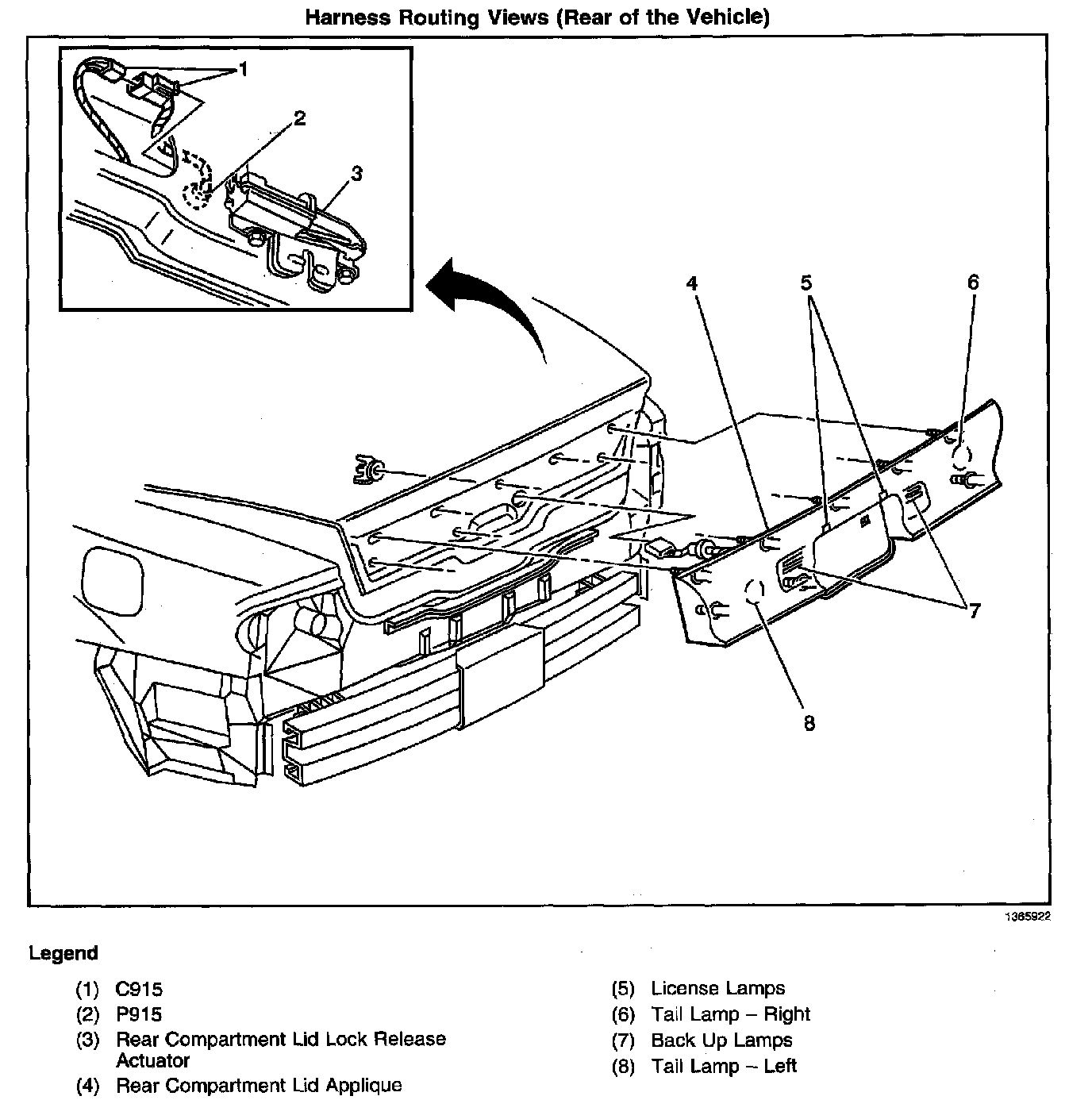 Harness Routing Views (Rear of the Vehicle)

1
2
3
4
5
6
7
8

1365922

Legend

(1) C915
(2) P915
(3) Rear Compartment Lid Lock Release Actuator
(4) Rear Compartment Lid Applique

(5) License Lamps
(6) Tail Lamp – Right
(7) Back Up Lamps
(8) Tail Lamp – Left