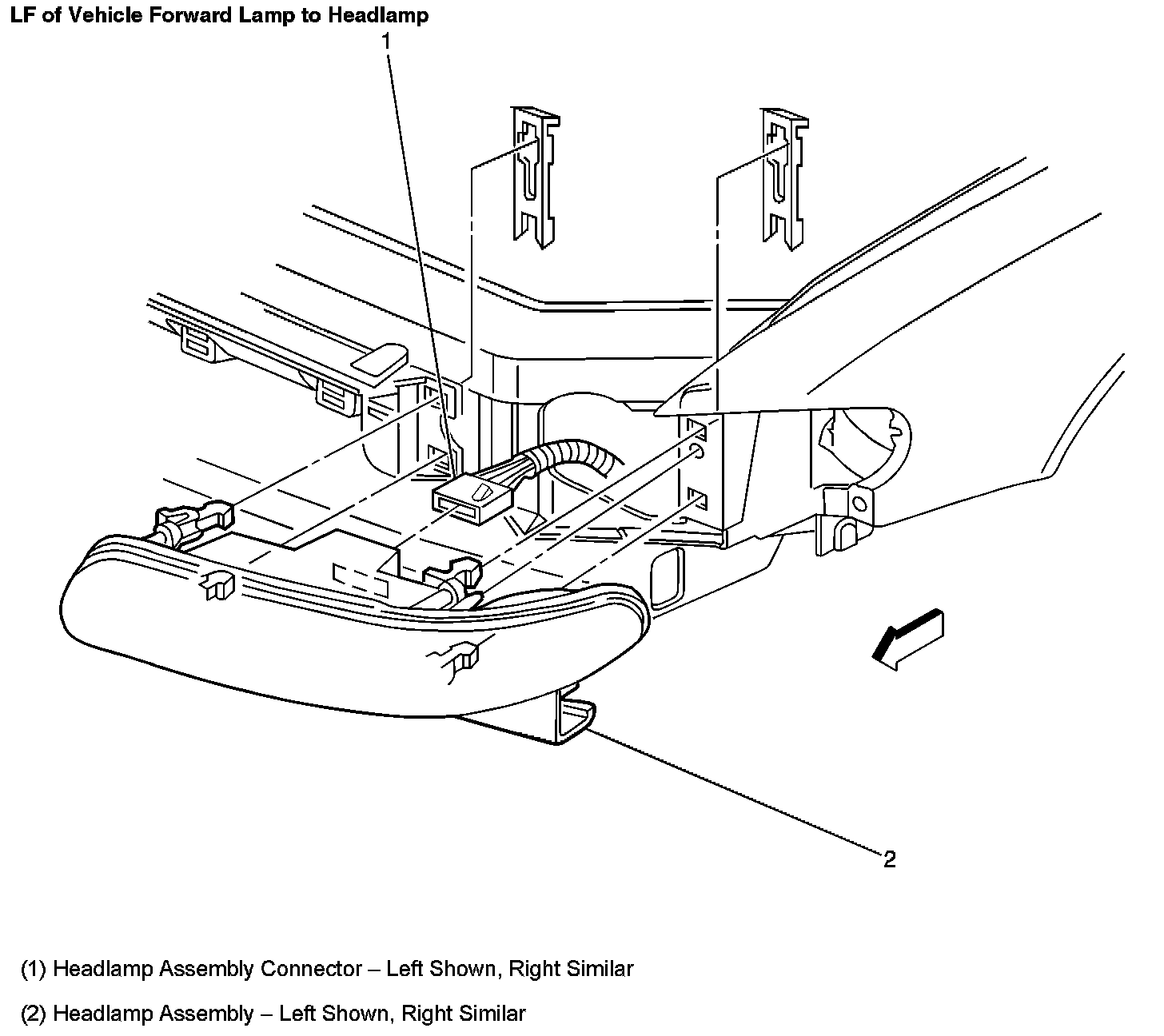 LF of Vehicle Forward Lamp to Headlamp

1

2

(1) Headlamp Assembly Connector – Left Shown, Right Similar

(2) Headlamp Assembly – Left Shown, Right Similar