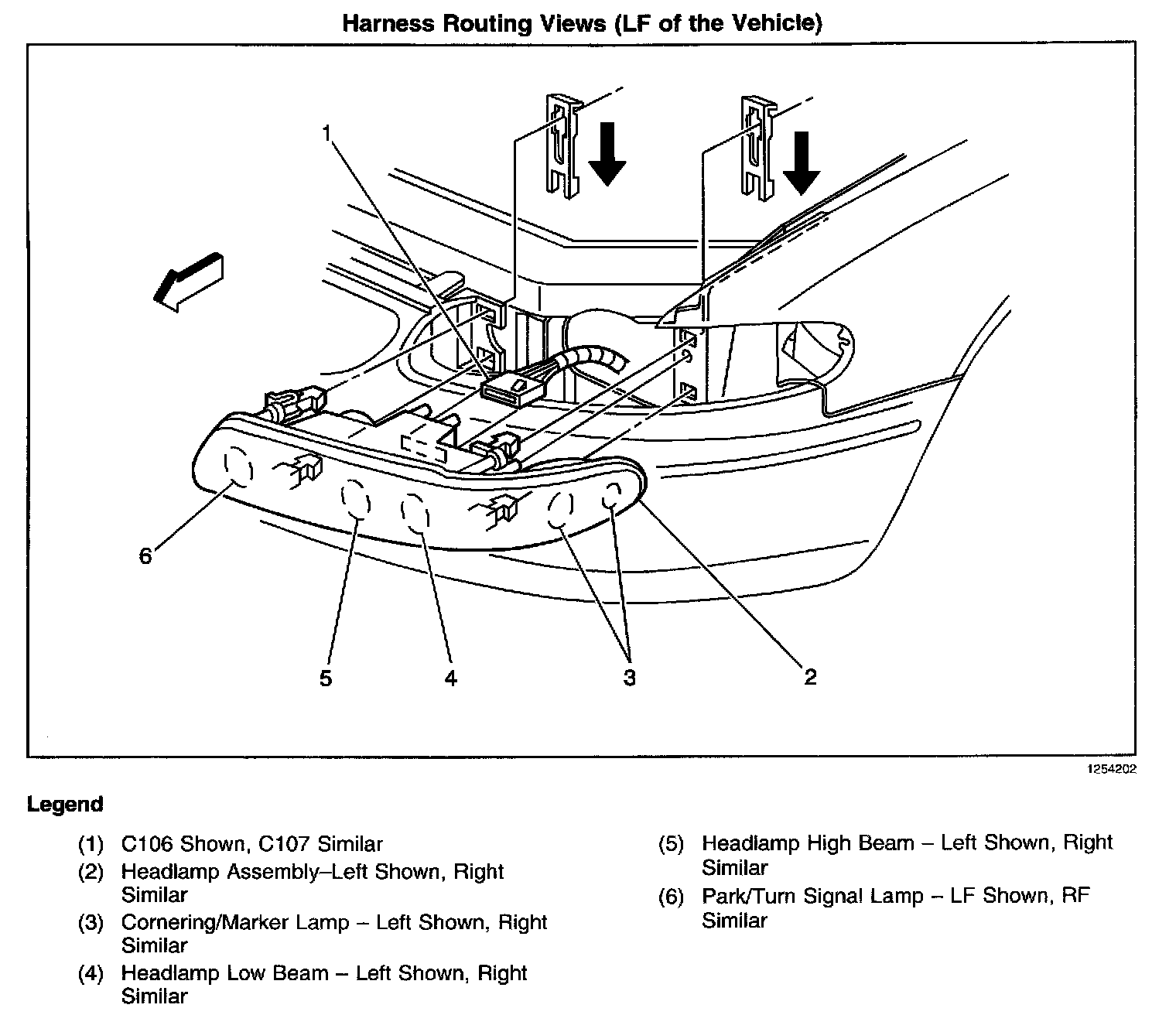 Harness Routing Views (LF of the Vehicle)

1

6

5

4

3

2

1254202

Legend

(1) C106 Shown, C107 Similar
(2) Headlamp Assembly–Left Shown, Right Similar
(3) Cornering/Marker Lamp – Left Shown, Right Similar
(4) Headlamp Low Beam – Left Shown, Right Similar
(5) Headlamp High Beam – Left Shown, Right Similar
(6) Park/Turn Signal Lamp – LF Shown, RF Similar