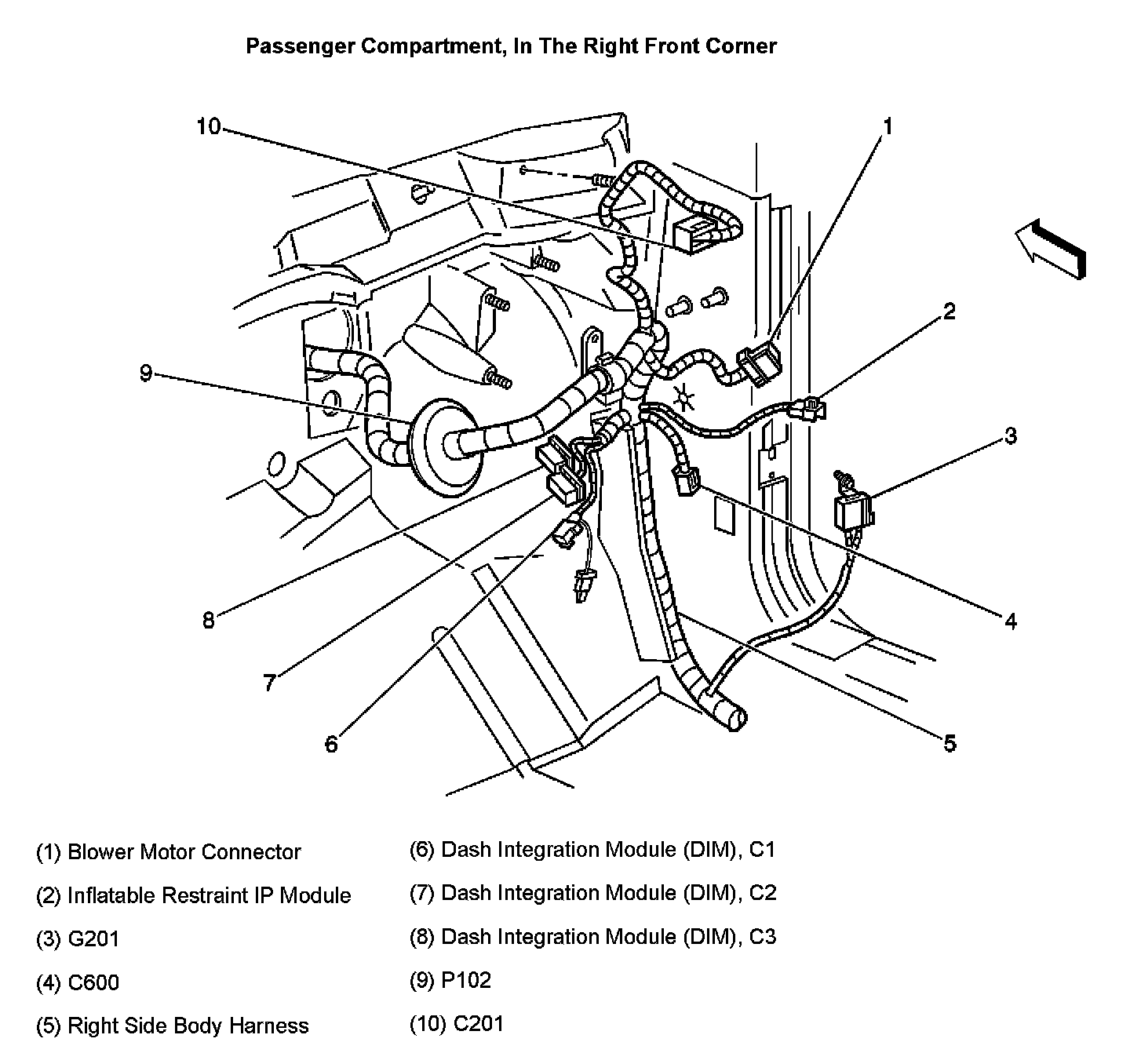 Passenger Compartment, In The Right Front Corner

10
1
2
9
3
8
4
7
6
5

(1) Blower Motor Connector
(2) Inflatable Restraint IP Module
(3) G201
(4) C600
(5) Right Side Body Harness

(6) Dash Integration Module (DIM), C1
(7) Dash Integration Module (DIM), C2
(8) Dash Integration Module (DIM), C3
(9) P102
(10) C201