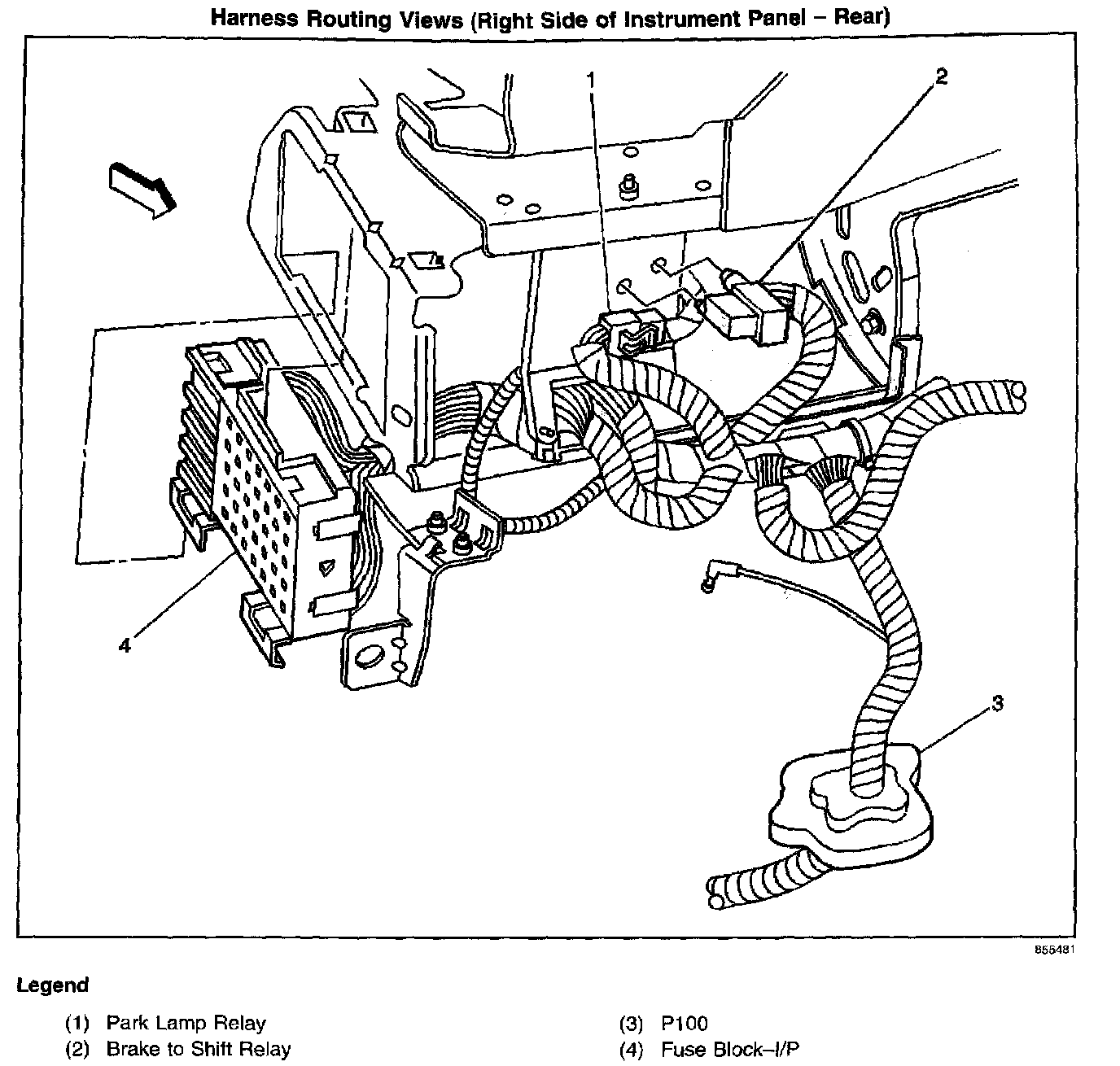 Harness Routing Views (Right Side of Instrument Panel – Rear)

1

2

4

3

855481

Legend

(1) Park Lamp Relay

(2) Brake to Shift Relay

(3) P100

(4) Fuse Block–I/P