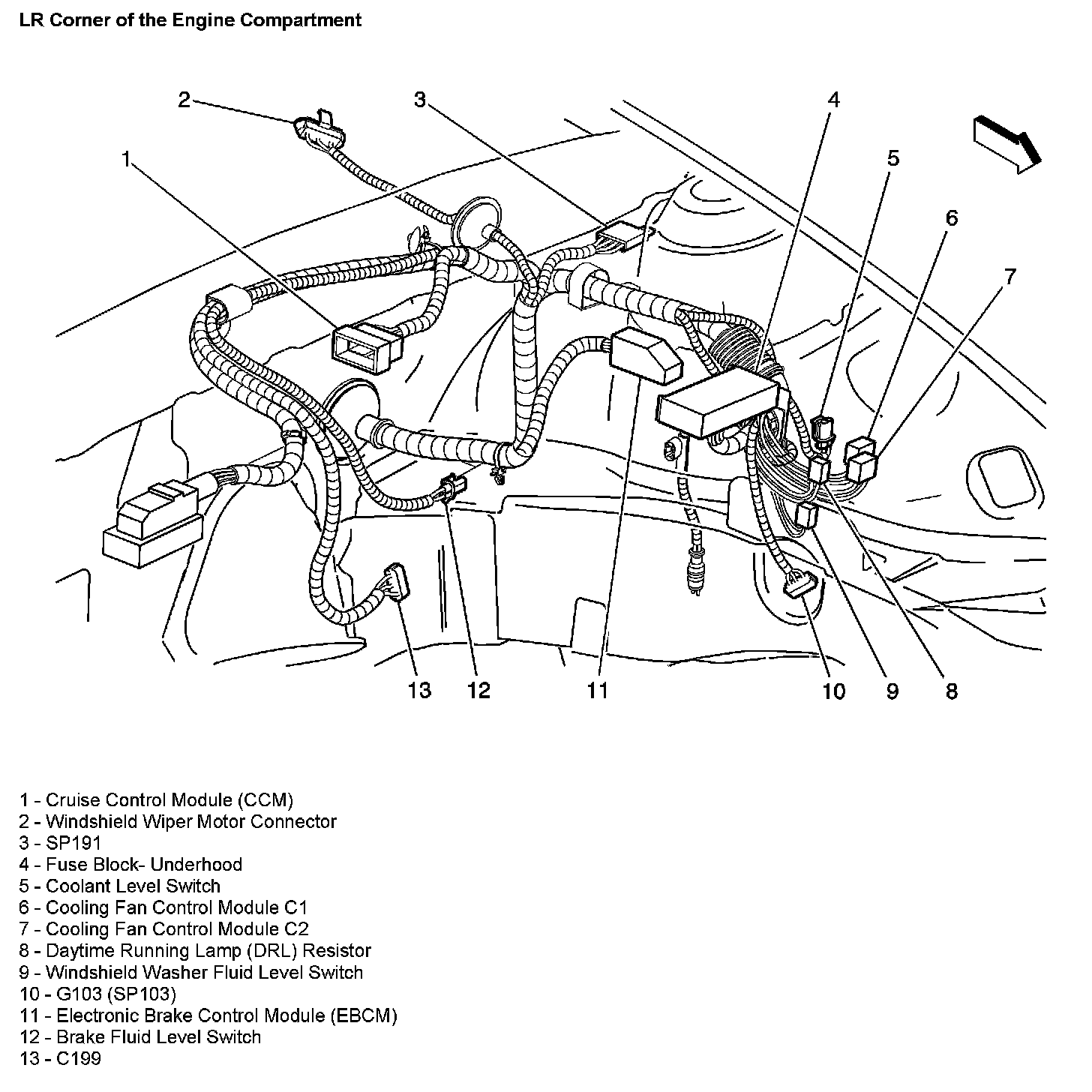 LR Corner of the Engine Compartment

2
3
4
1
5
6
7
13
12
11
10
9
8

1 - Cruise Control Module (CCM)
2 - Windshield Wiper Motor Connector
3 - SP191
4 - Fuse Block- Underhood
5 - Coolant Level Switch
6 - Cooling Fan Control Module C1
7 - Cooling Fan Control Module C2
8 - Daytime Running Lamp (DRL) Resistor
9 - Windshield Washer Fluid Level Switch
10 - G103 (SP103)
11 - Electronic Brake Control Module (EBCM)
12 - Brake Fluid Level Switch
13 - C199