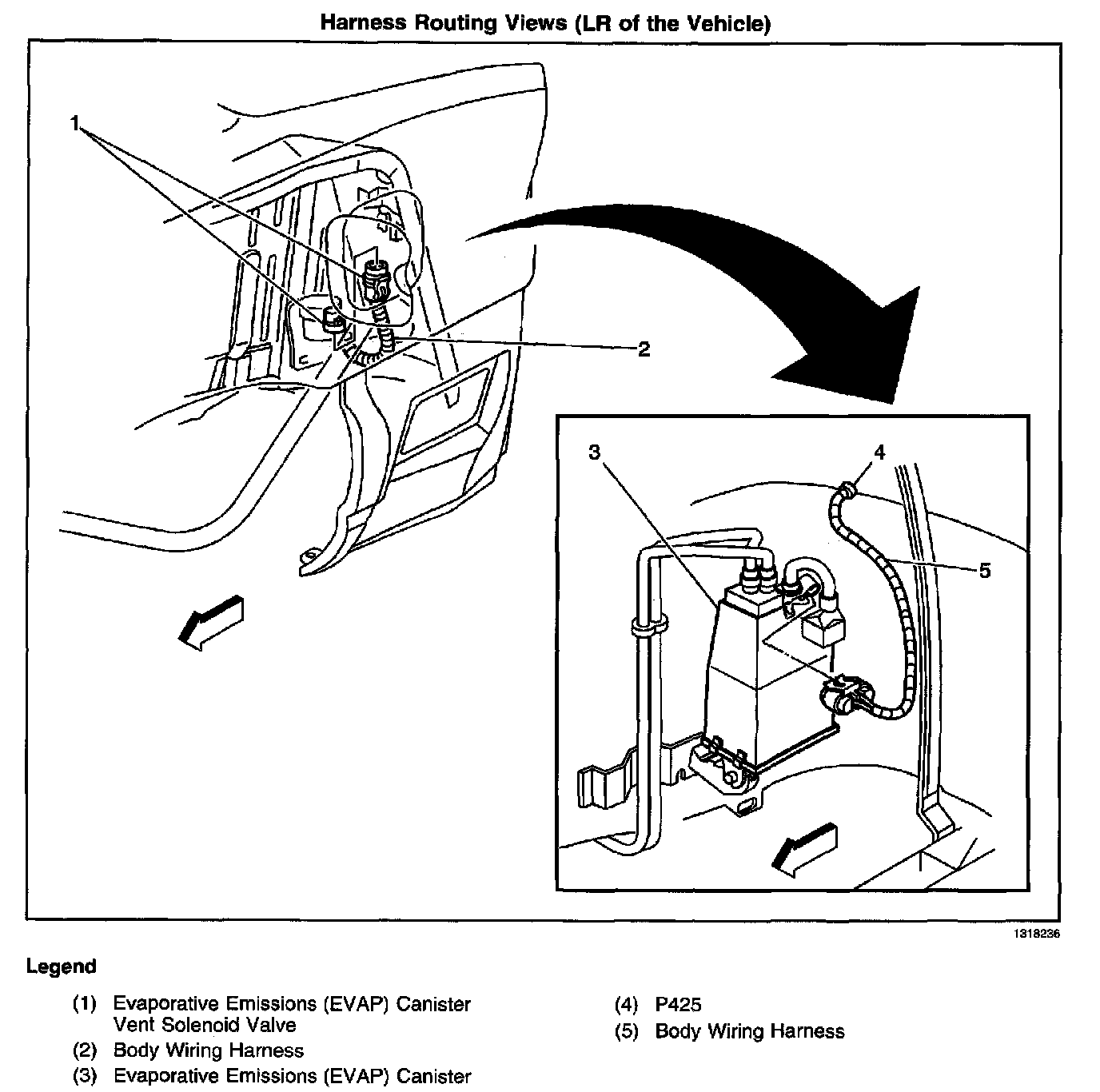 Harness Routing Views (LR of the Vehicle)

1

2

3

4

5

1318236

Legend

(1) Evaporative Emissions (EVAP) Canister Vent Solenoid Valve
(2) Body Wiring Harness
(3) Evaporative Emissions (EVAP) Canister

(4) P425
(5) Body Wiring Harness