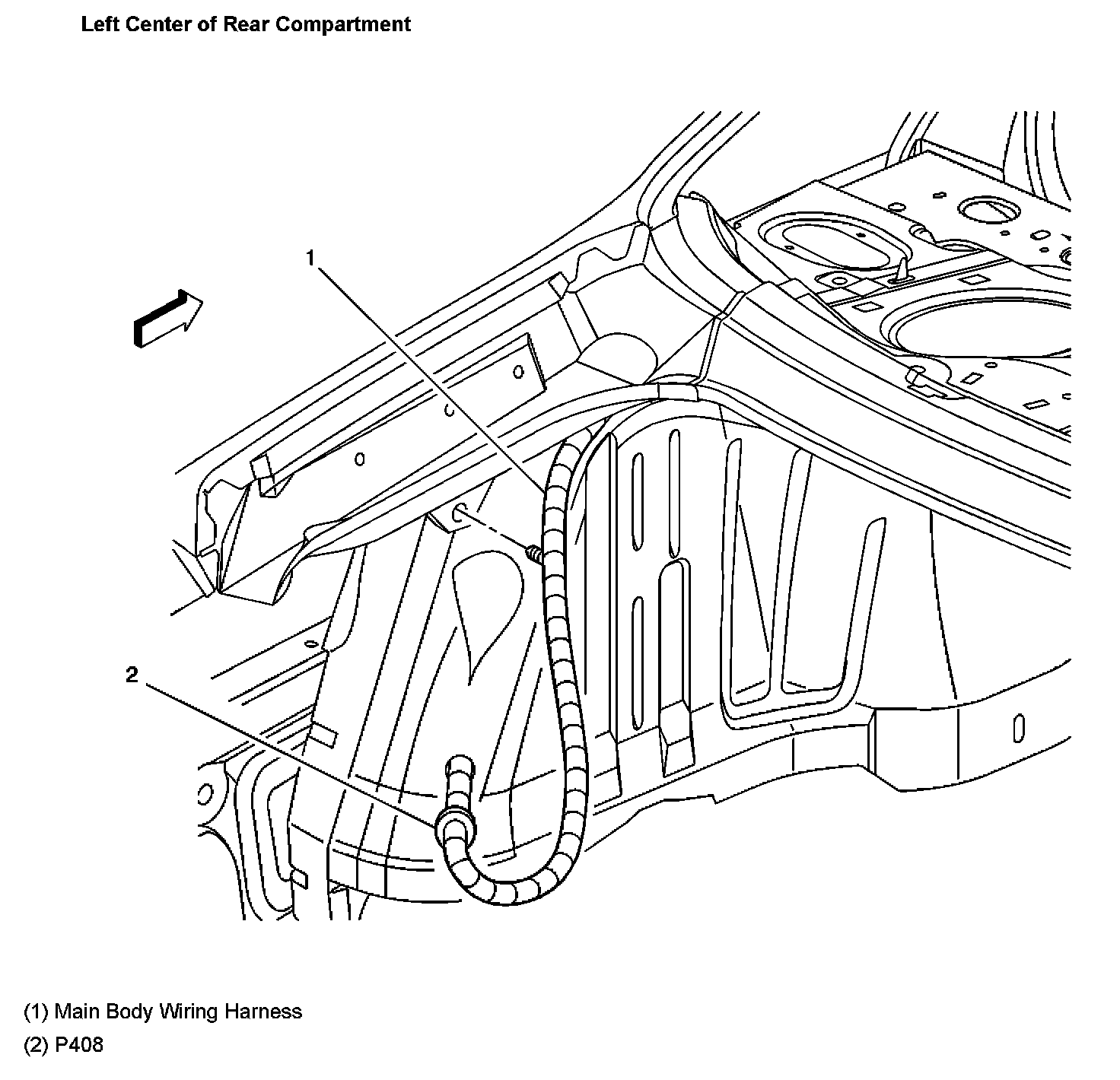 Left Center of Rear Compartment

1

2

(1) Main Body Wiring Harness

(2) P408