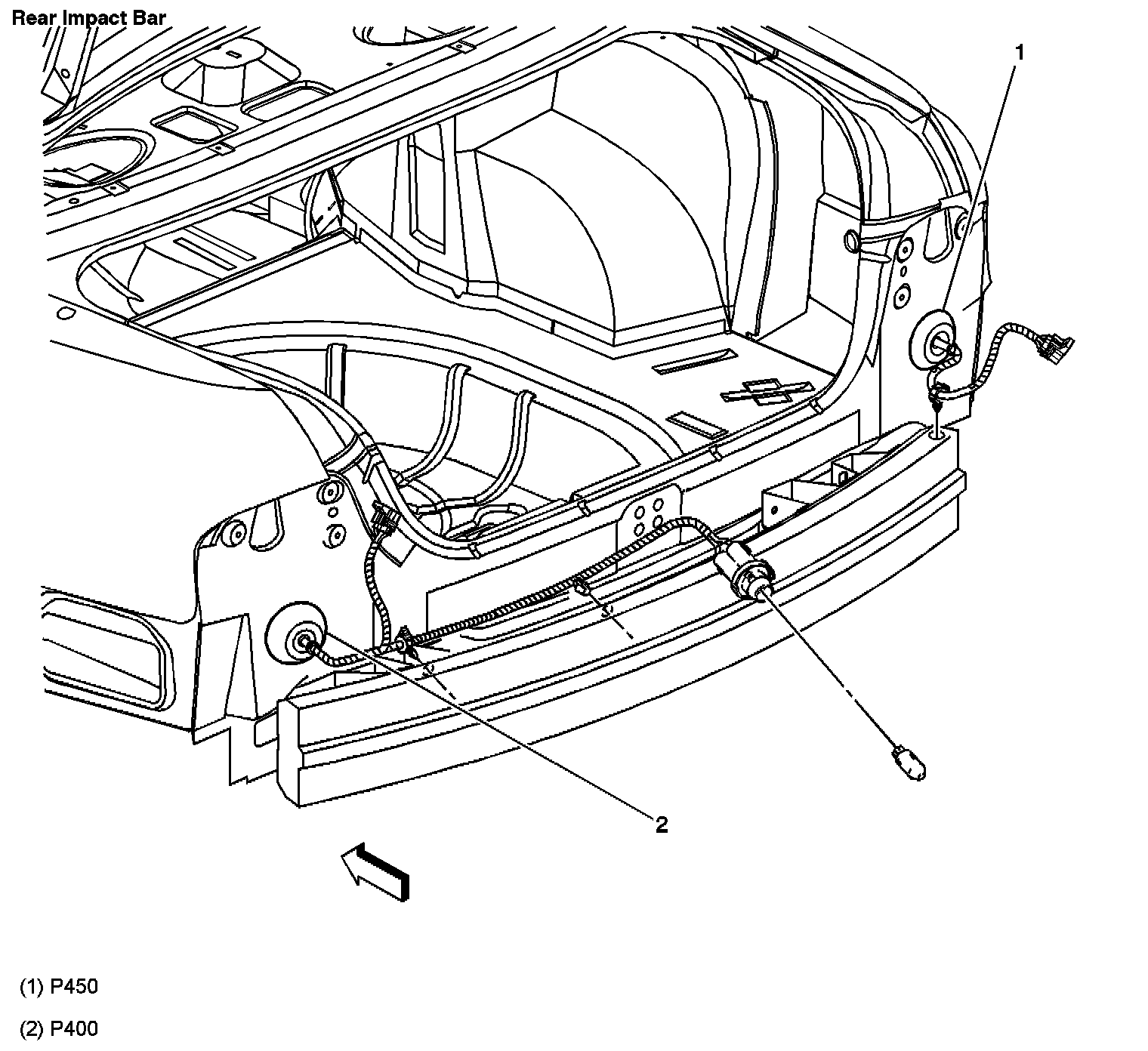 Rear Impact Bar

1

2

(1) P450

(2) P400